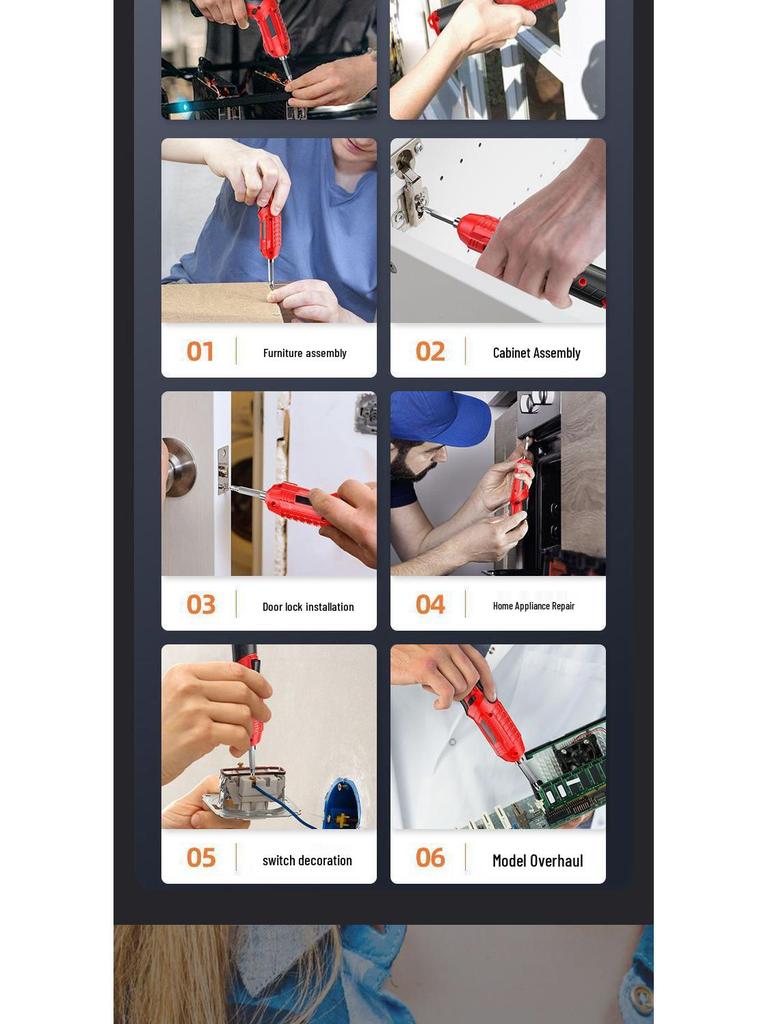 01 Furniture assembly

02 Cabinet Assembly

03 Door lock installation

04 Home Appliance Repair

05 switch decoration

06 Model Overhaul