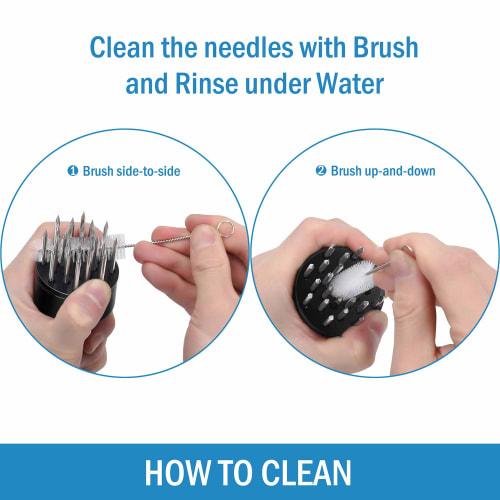 Clean the needles with Brush and Rinse under Water

❶ Brush side-to-side

❷ Brush up-and-down

HOW TO CLEAN