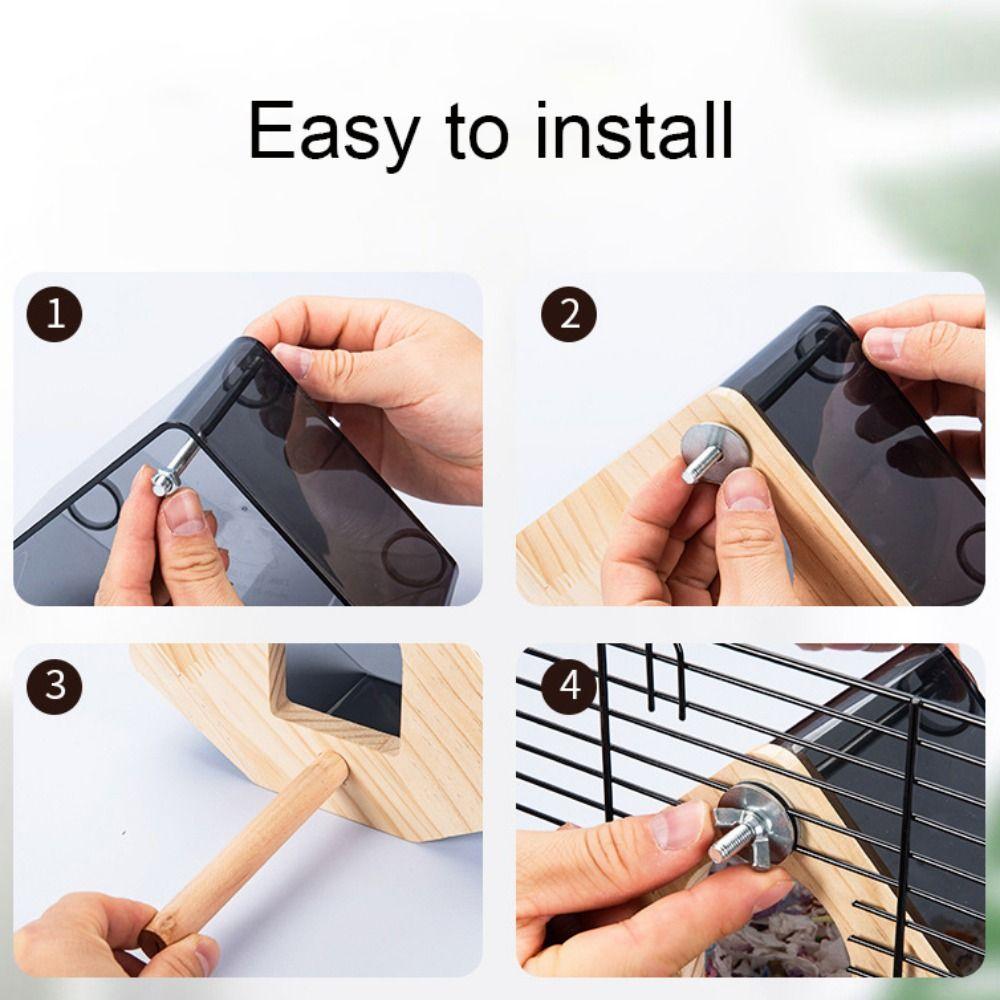 Easy to install

1

2

3

4