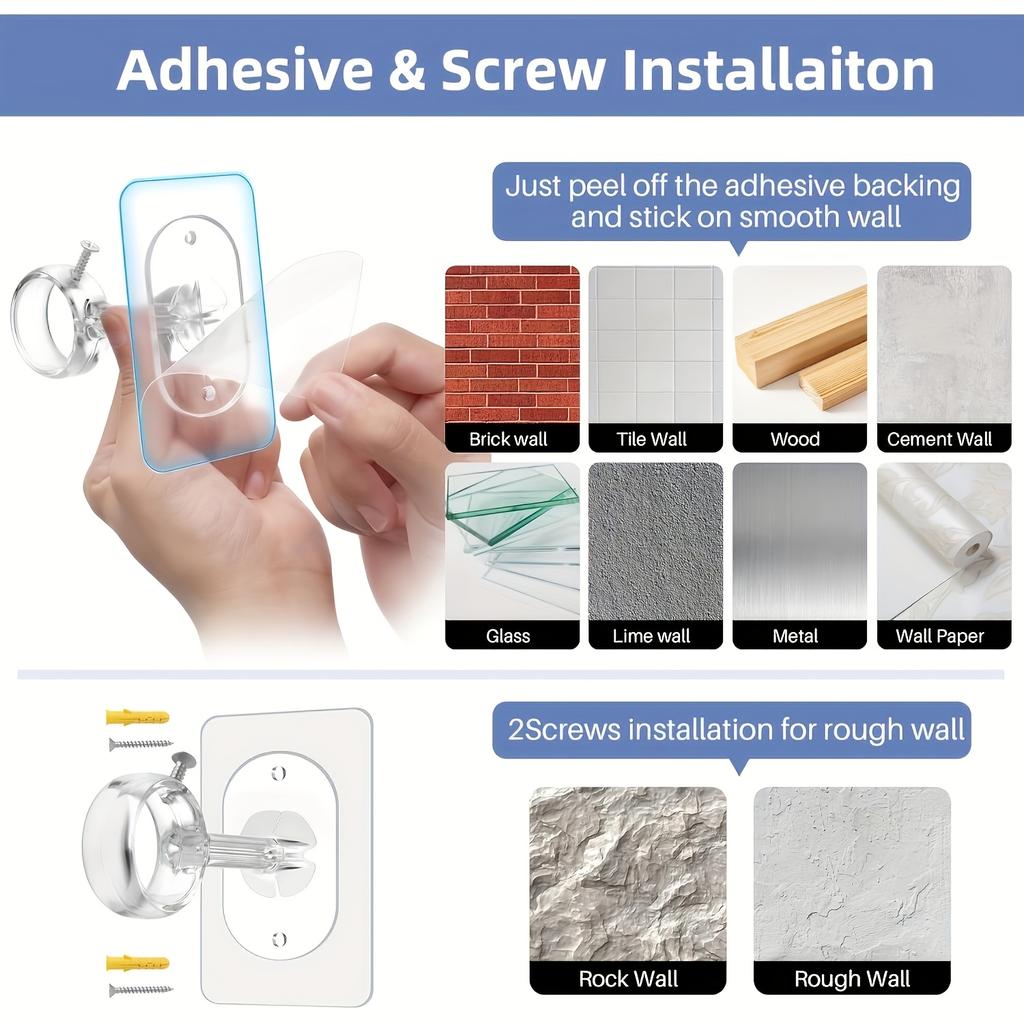 Adhesive & Screw Installaiton

Just peel off the adhesive backing and stick on smooth wall

Brick wall
Tile Wall
Wood
Cement Wall
Glass
Lime wall
Metal
Wall Paper

2Screws installation for rough wall

Rock Wall
Rough Wall