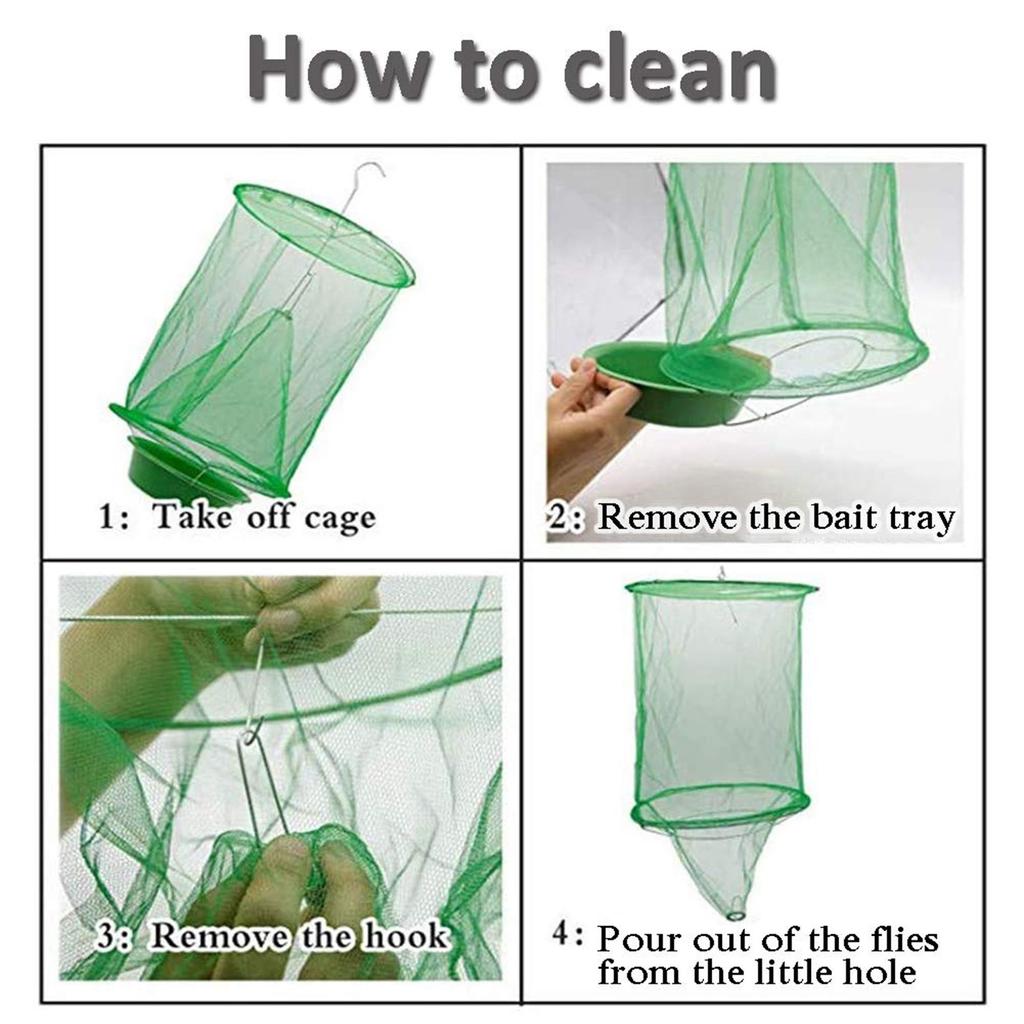 How to clean

1: Take off cage

2: Remove the bait tray

3: Remove the hook

4: Pour out of the flies from the little hole