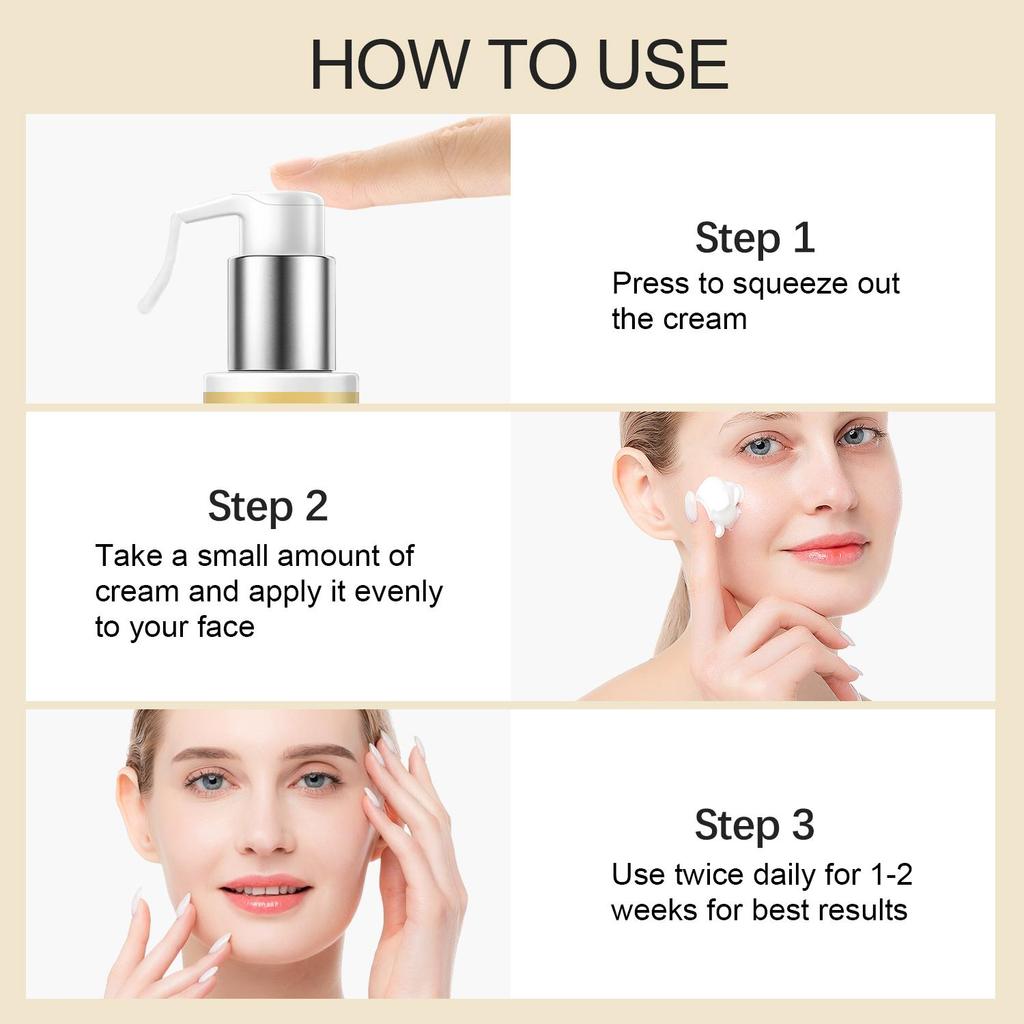 HOW TO USE

Step 1
Press to squeeze out the cream

Step 2
Take a small amount of cream and apply it evenly to your face

Step 3
Use twice daily for 1-2 weeks for best results