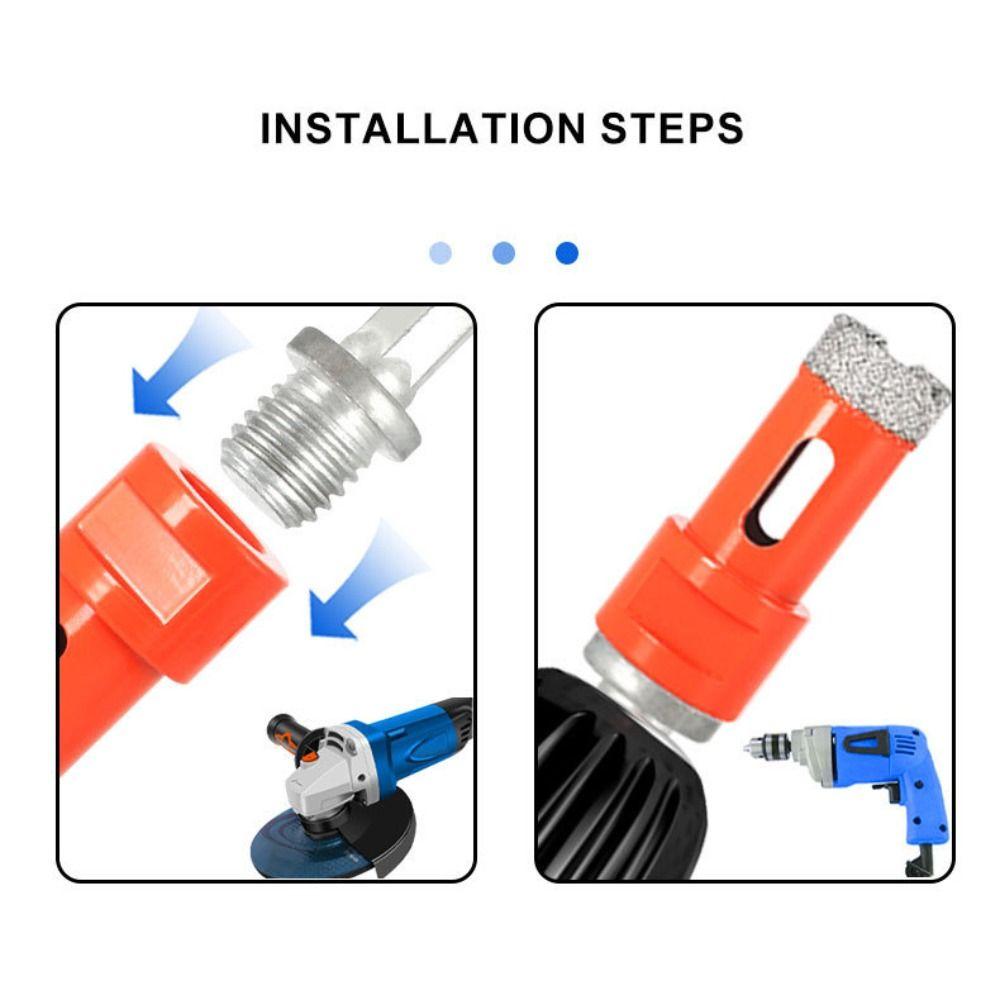 INSTALLATION STEPS