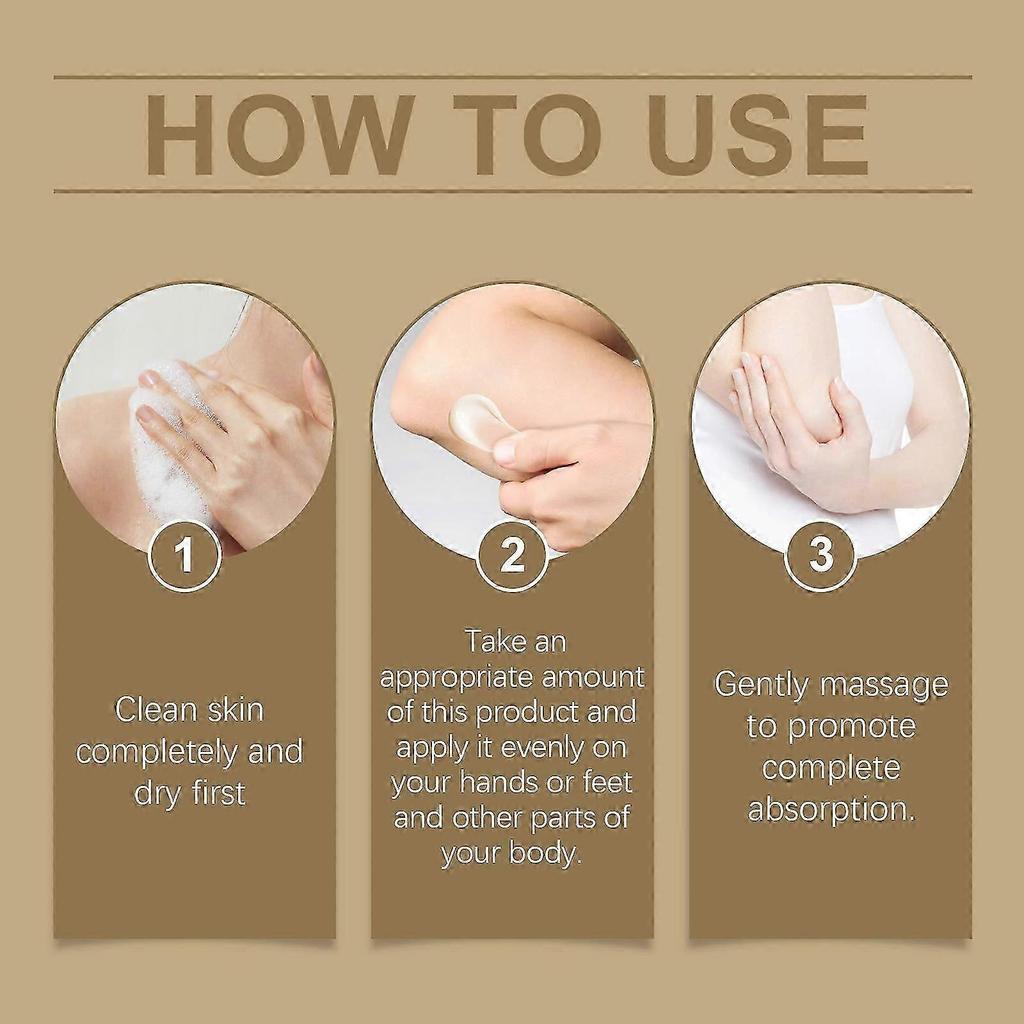 HOW TO USE

1

Clean skin completely and dry first

2

Take an appropriate amount of this product and apply it evenly on your hands or feet and other parts of your body.

3

Gently massage to promote complete absorption.