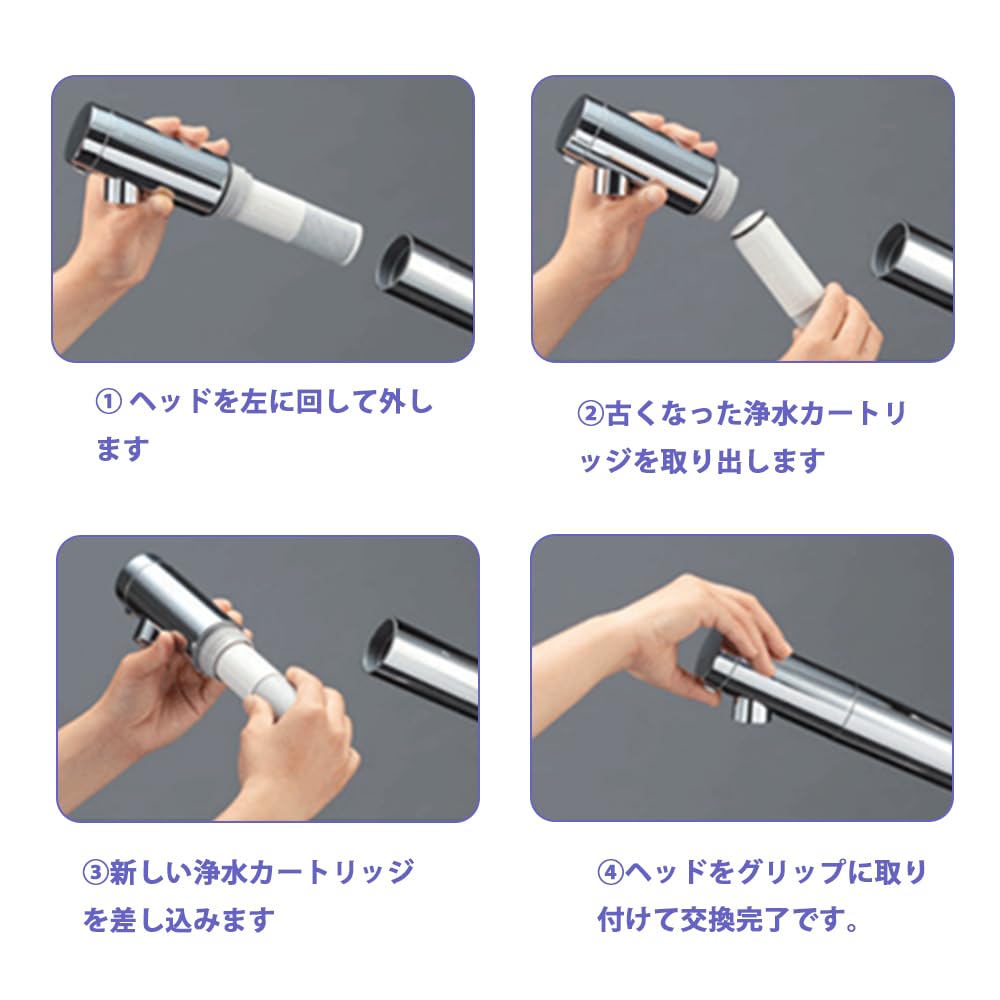 ① ヘッドを左に回して外します

②古くなった浄水カートリッジを取り出します

③新しい浄水カートリッジを差し込みます

④ヘッドをグリップに取り付けて交換完了です。