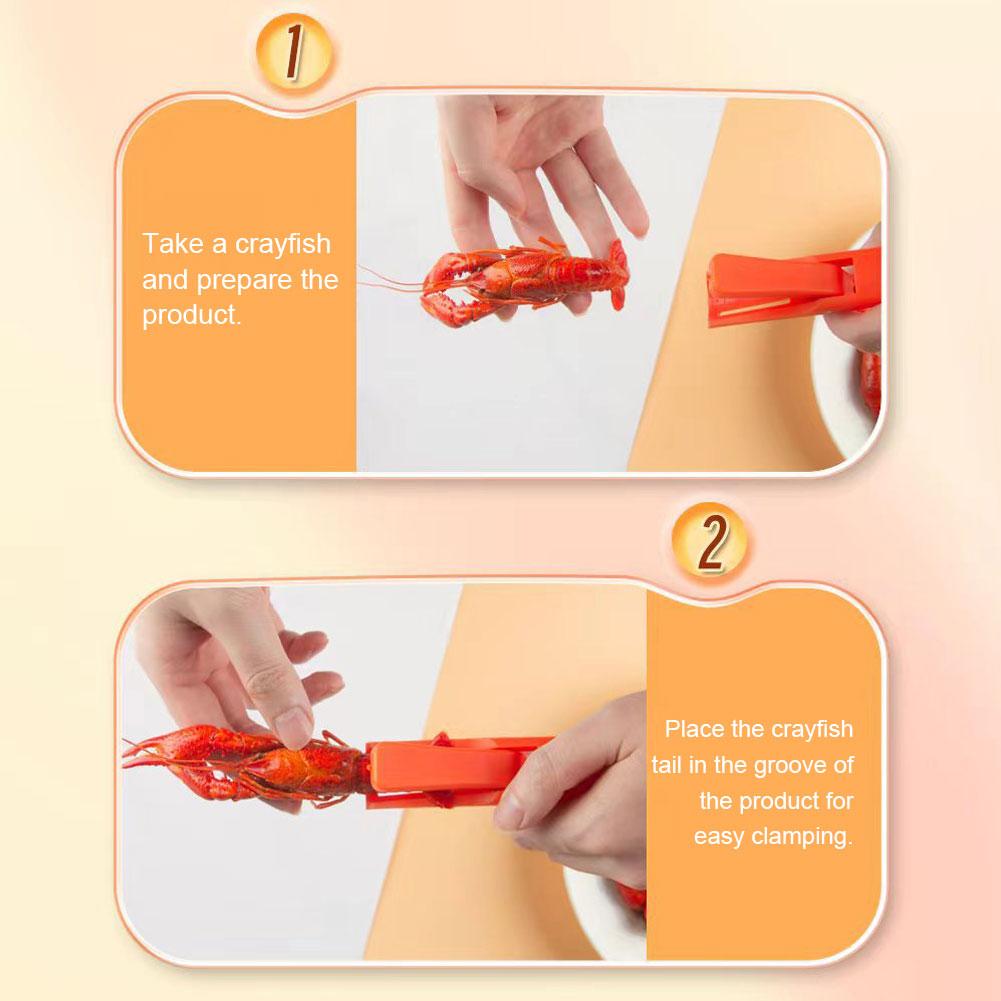 1

Take a crayfish and prepare the product.

2

Place the crayfish tail in the groove of the product for easy clamping.