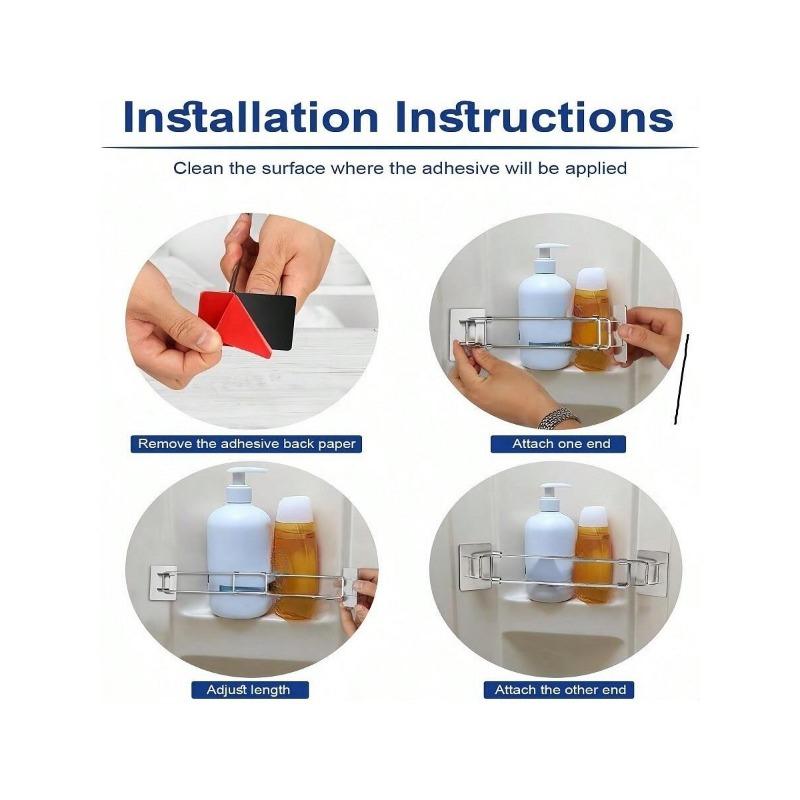 Installation Instructions

Clean the surface where the adhesive will be applied

Remove the adhesive back paper

Attach one end

Adjust length

Attach the other end