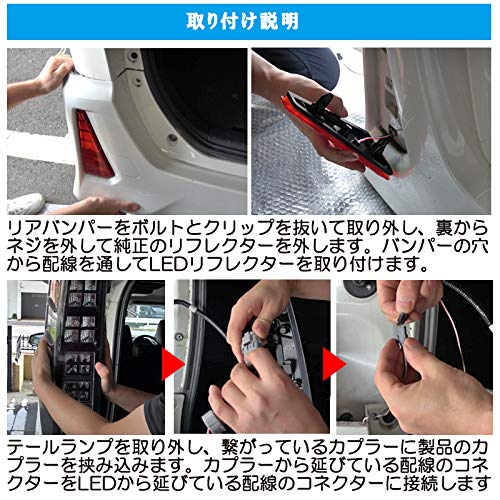 取り付け説明

リアバンパーをボルトとクリップを抜いて取り外し、裏からネジを外して純正のリフレクターを外します。バンパーの穴から配線を通してLEDリフレクターを取り付けます。

テールランプを取り外し、繋がっているカプラーに製品のカプラーを挟み込みます。カプラーから延びている配線のコネクターをLEDから延びている配線のコネクターに接続します