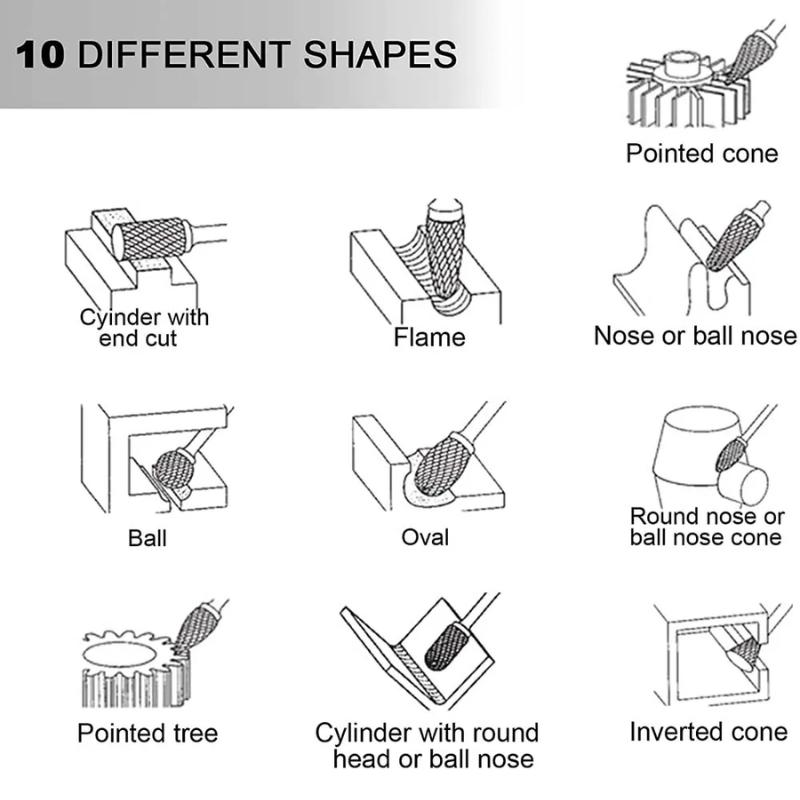 10 DIFFERENT SHAPES

Pointed cone

Cyinder with end cut

Flame

Nose or ball nose

Ball

Oval

Round nose or ball nose cone

Pointed tree

Cylinder with round head or ball nose

Inverted cone