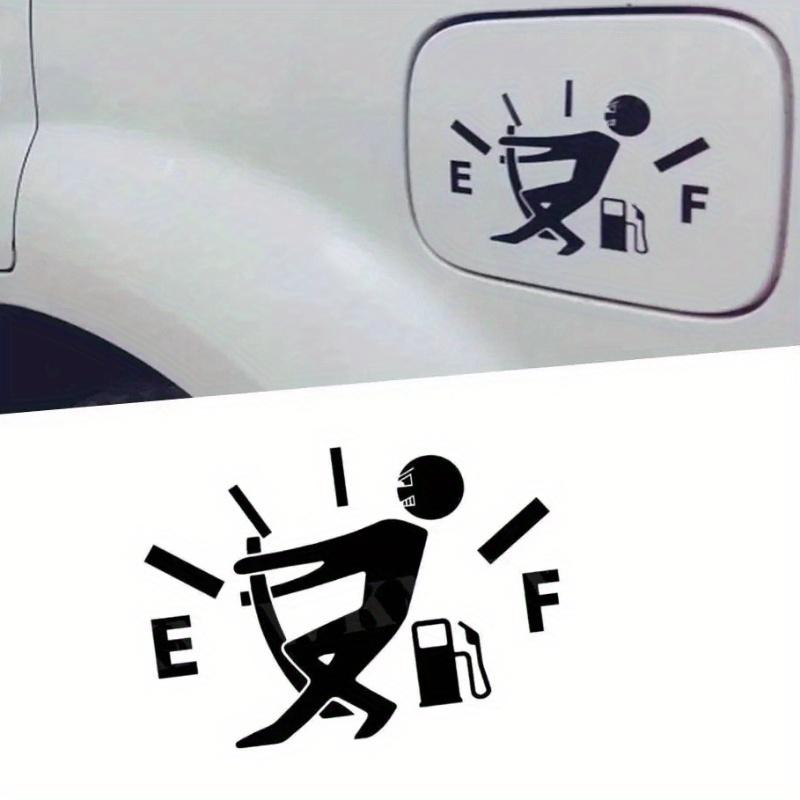 E F

E F