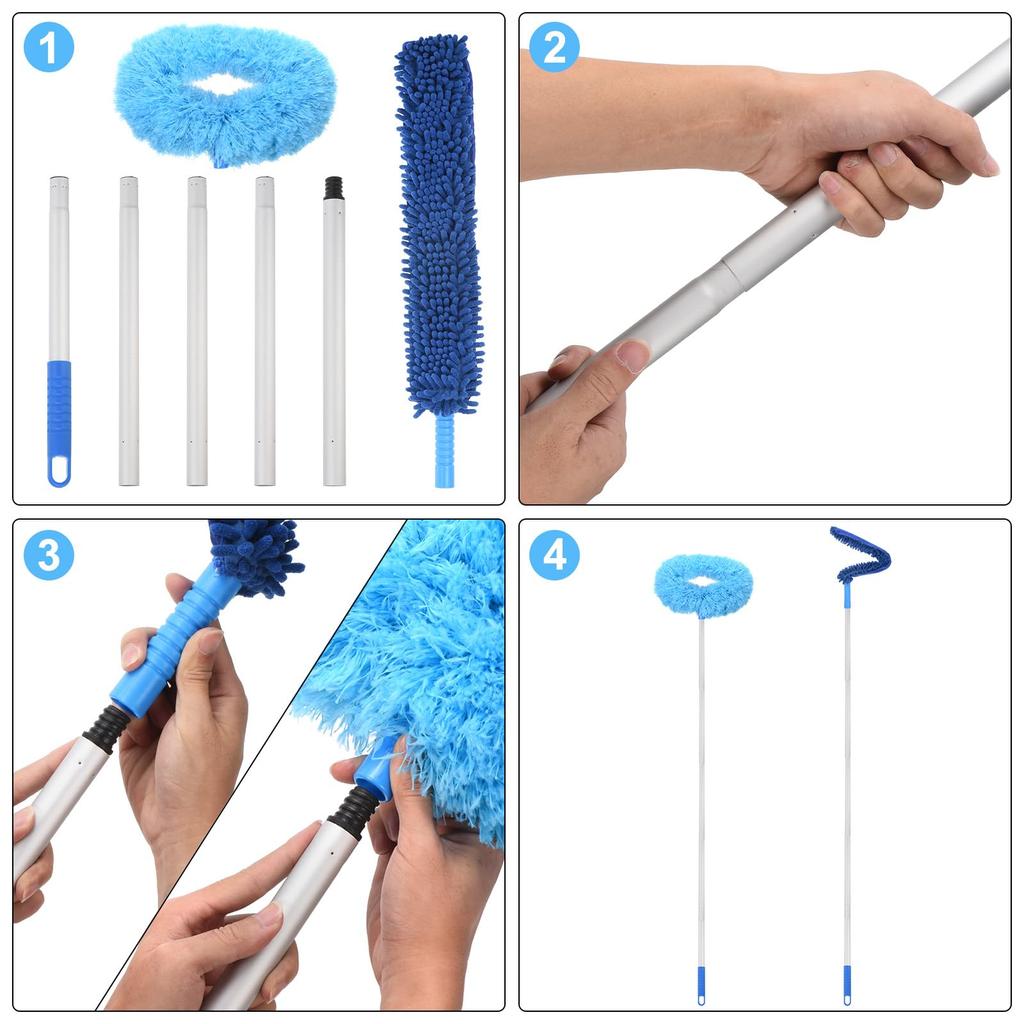 1

2

3

4