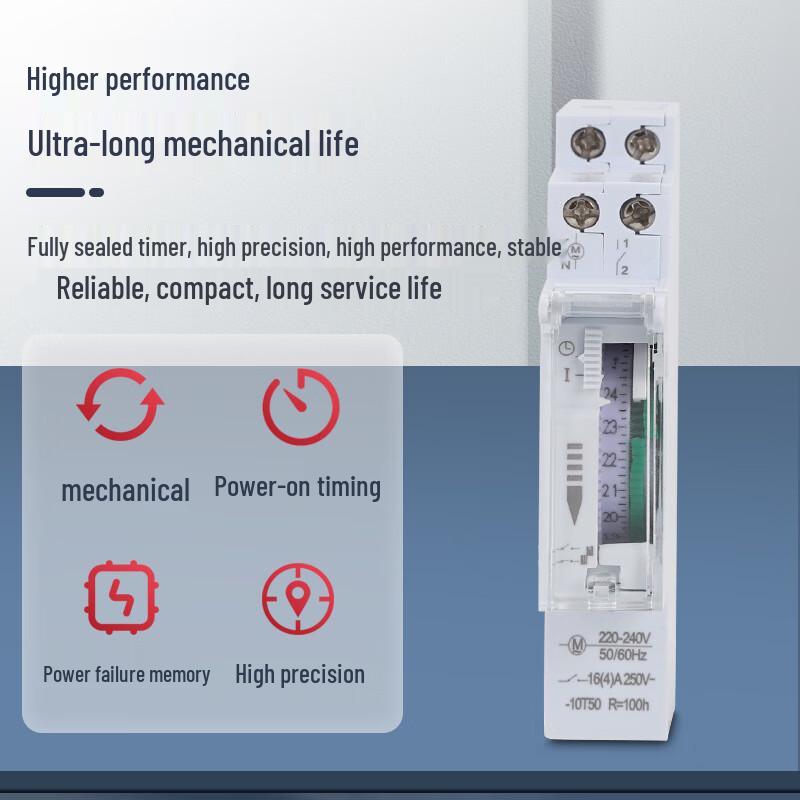 Higher performance

Ultra-long mechanical life

Fully sealed timer, high precision, high performance, stable

Reliable, compact, long service life

mechanical

Power-on timing

Power failure memory

High precision

M
N

1
2

I

24
23
22
21
20

M 220-240V 50/60Hz

16(4)A 250V~

-10T50 R=100h