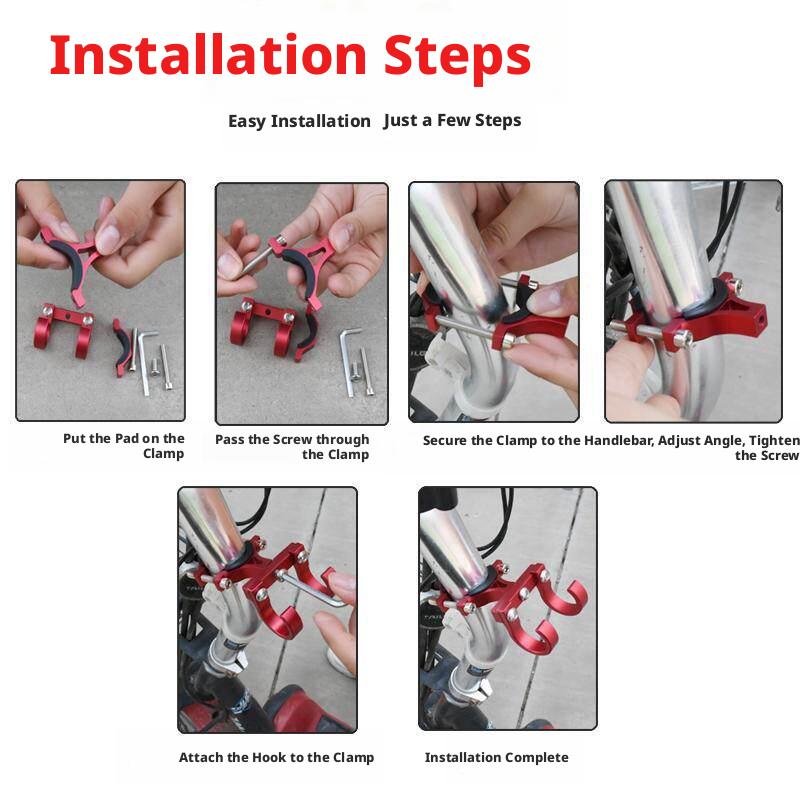 Installation Steps

Easy Installation Just a Few Steps

Put the Pad on the Clamp

Pass the Screw through the Clamp

Secure the Clamp to the Handlebar, Adjust Angle, Tighten the Screw

Attach the Hook to the Clamp

Installation Complete