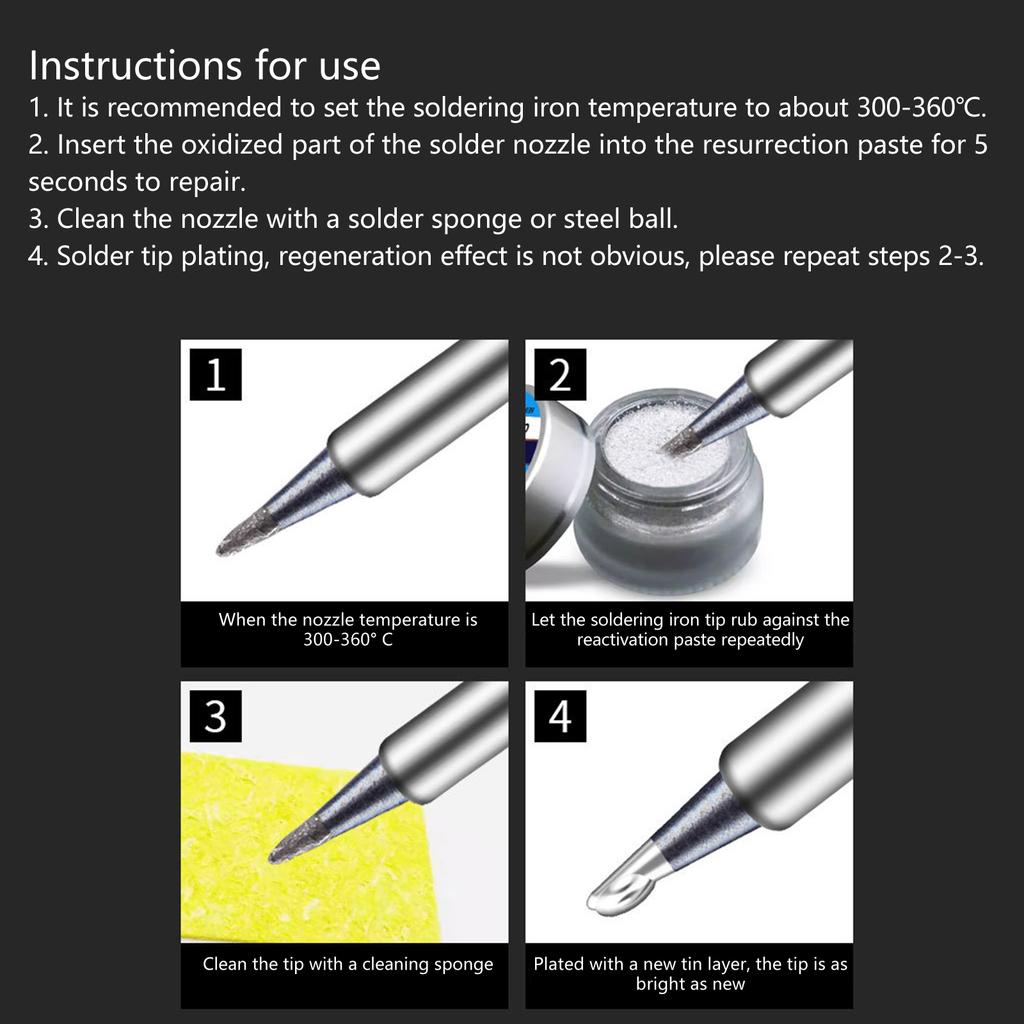 Instructions for use

1. It is recommended to set the soldering iron temperature to about 300-360℃.
2. Insert the oxidized part of the solder nozzle into the resurrection paste for 5 seconds to repair.
3. Clean the nozzle with a solder sponge or steel ball.
4. Solder tip plating, regeneration effect is not obvious, please repeat steps 2-3.

1

When the nozzle temperature is 300-360° C

2

Let the soldering iron tip rub against the reactivation paste repeatedly

3

Clean the tip with a cleaning sponge

4

Plated with a new tin layer, the tip is as bright as new