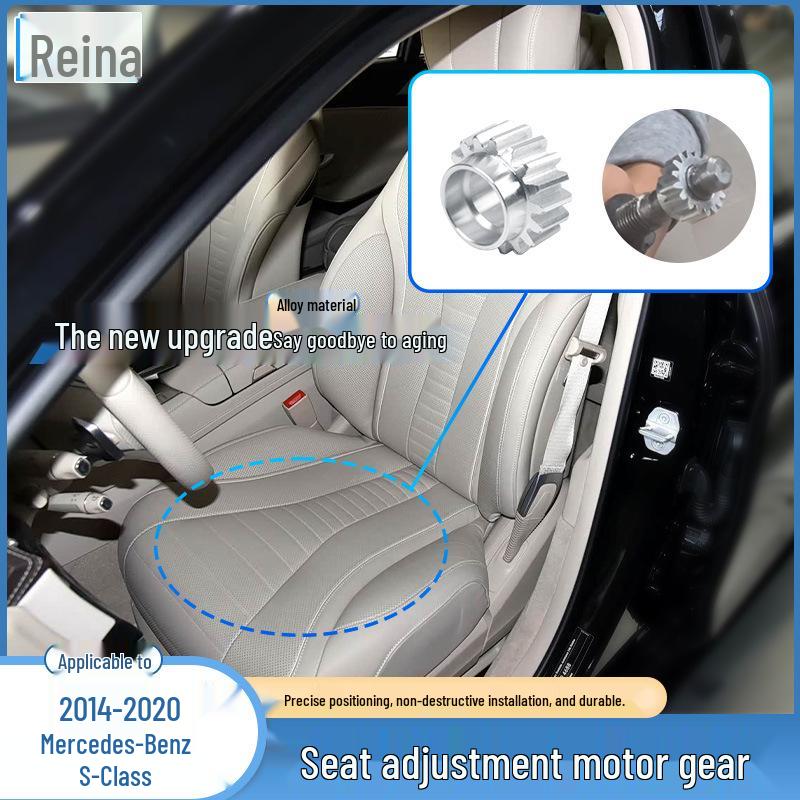 Reina

Alloy material

The new upgrade Say goodbye to aging

Applicable to

2014-2020

Mercedes-Benz

S-Class

Precise positioning, non-destructive installation, and durable.

Seat adjustment motor gear