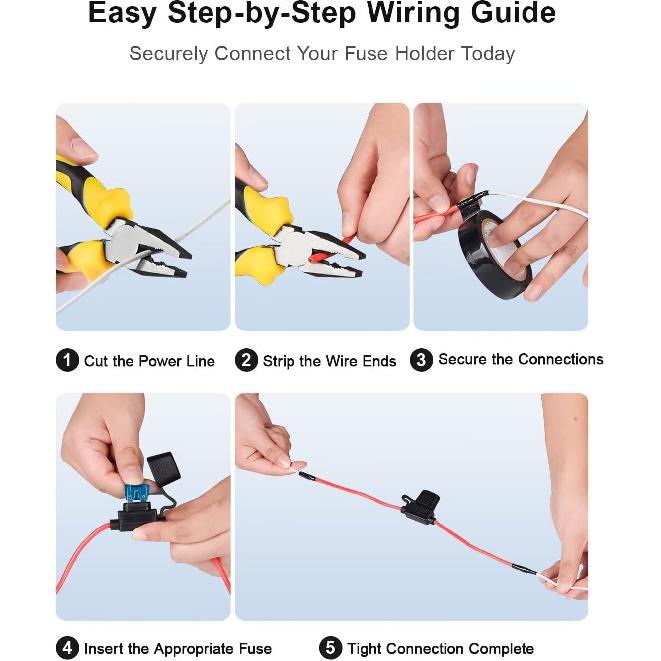 Easy Step-by-Step Wiring Guide

Securely Connect Your Fuse Holder Today

1 Cut the Power Line

2 Strip the Wire Ends

3 Secure the Connections

4 Insert the Appropriate Fuse

5 Tight Connection Complete