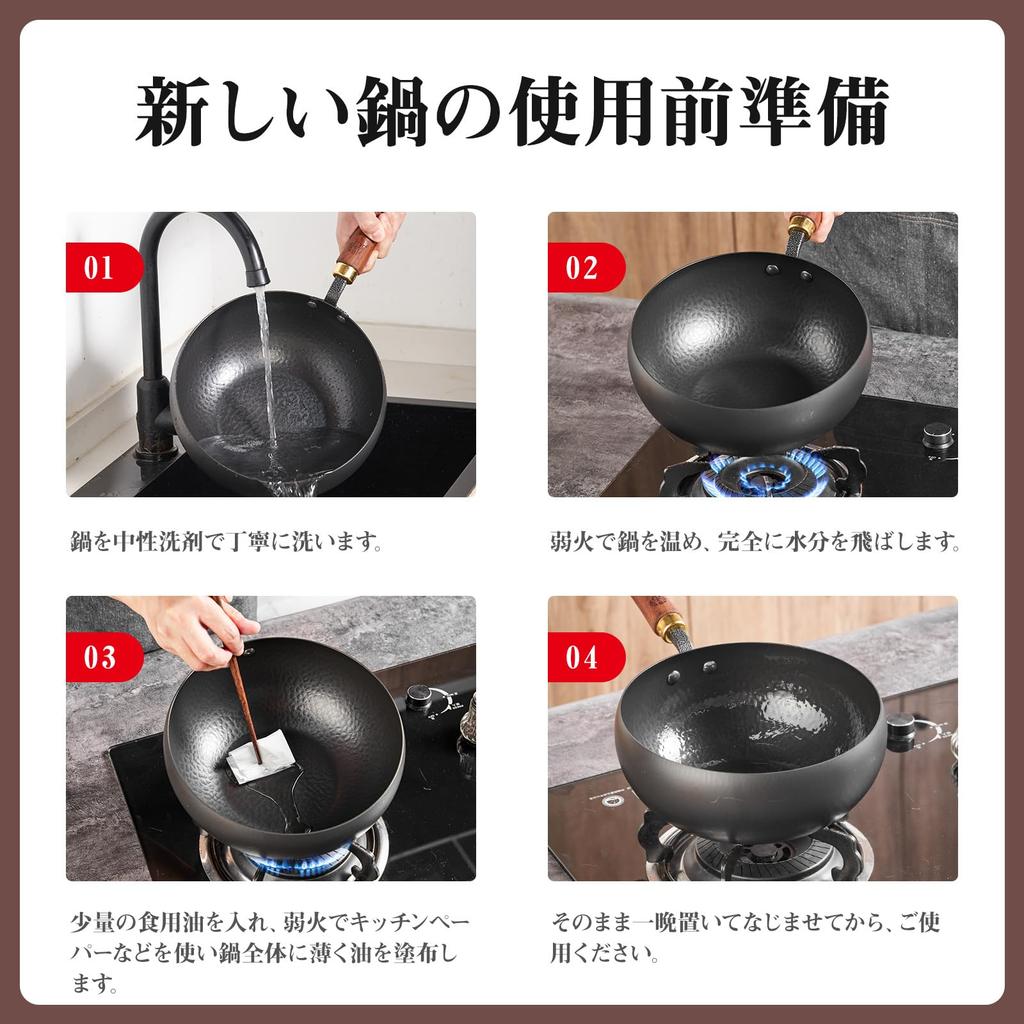 新しい鍋の使用前準備

01

鍋を中性洗剤で丁寧に洗います。

02

弱火で鍋を温め、完全に水分を飛ばします。

03

少量の食用油を入れ、弱火でキッチンペーパーなどを使い鍋全体に薄く油を塗布します。

04

そのまま一晩置いてなじませてから、ご使用ください。