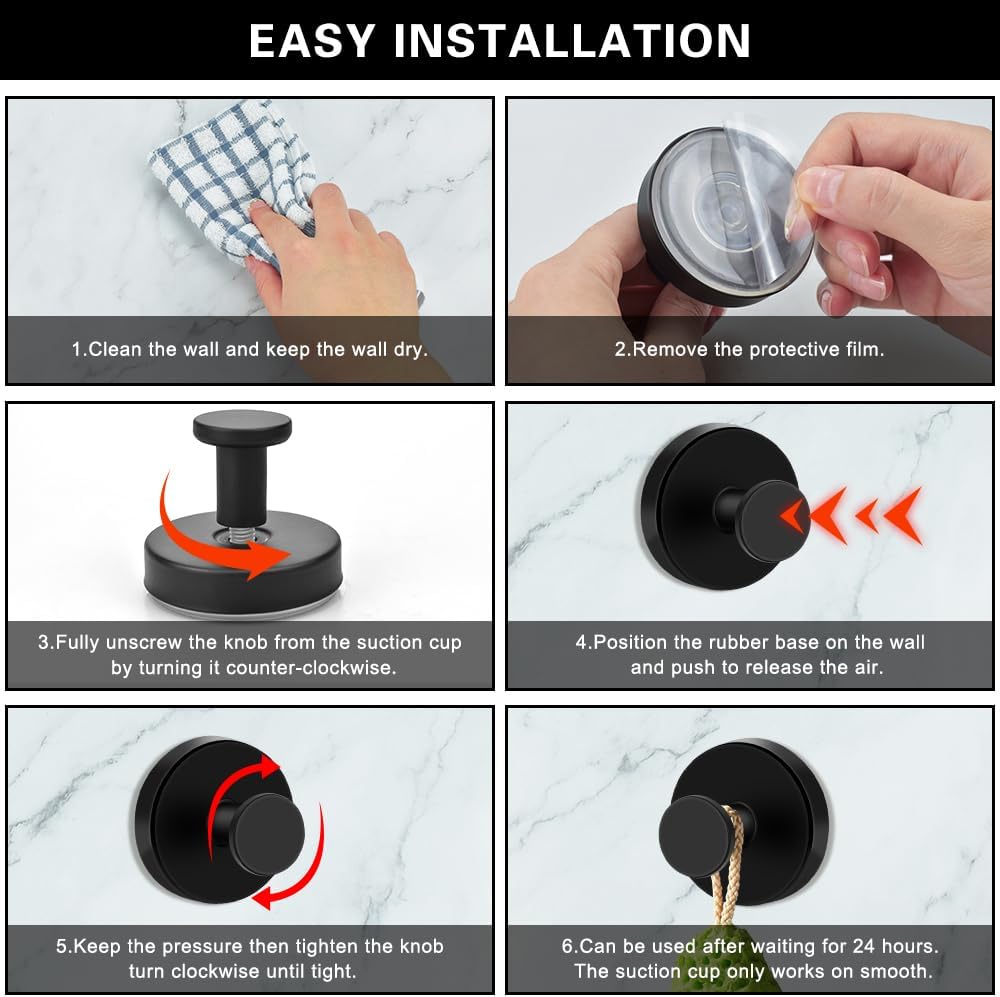 EASY INSTALLATION

1.Clean the wall and keep the wall dry.

2.Remove the protective film.

3.Fully unscrew the knob from the suction cup by turning it counter-clockwise.

4.Position the rubber base on the wall and push to release the air.

5.Keep the pressure then tighten the knob turn clockwise until tight.

6.Can be used after waiting for 24 hours. The suction cup only works on smooth.