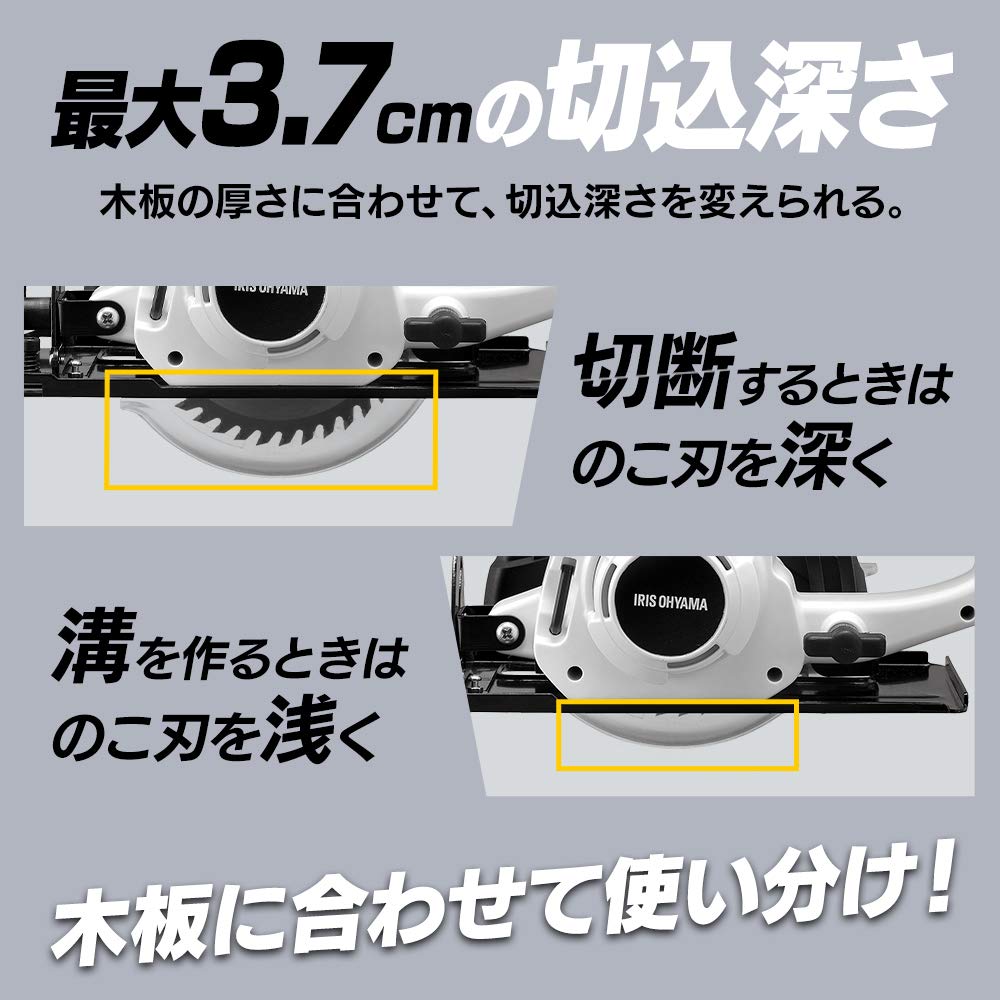 最大3.7cmの切込深さ

木板の厚さに合わせて、切込深さを変えられる。

IRIS OHYAMA

切断するときは のこ刃を深く

IRIS OHYAMA

溝を作るときは のこ刃を浅く

木板に合わせて使い分け!