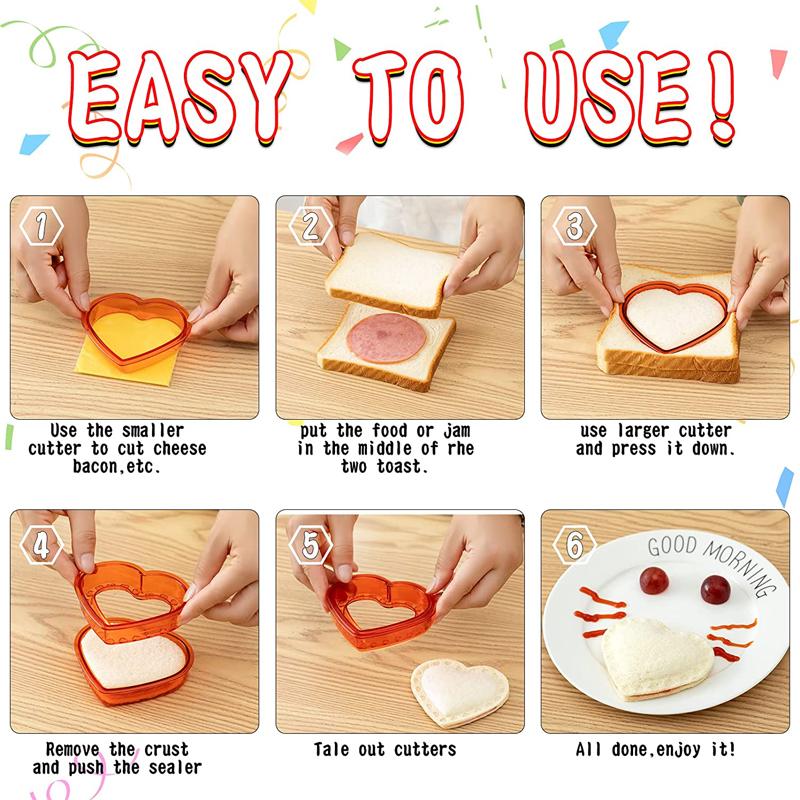 EASY TO USE!

1
Use the smaller cutter to cut cheese bacon,etc.

2
put the food or jam in the middle of rhe two toast.

3
use larger cutter and press it down.

4
Remove the crust and push the sealer

5
Tale out cutters

6
GOOD MORNING
All done,enjoy it!