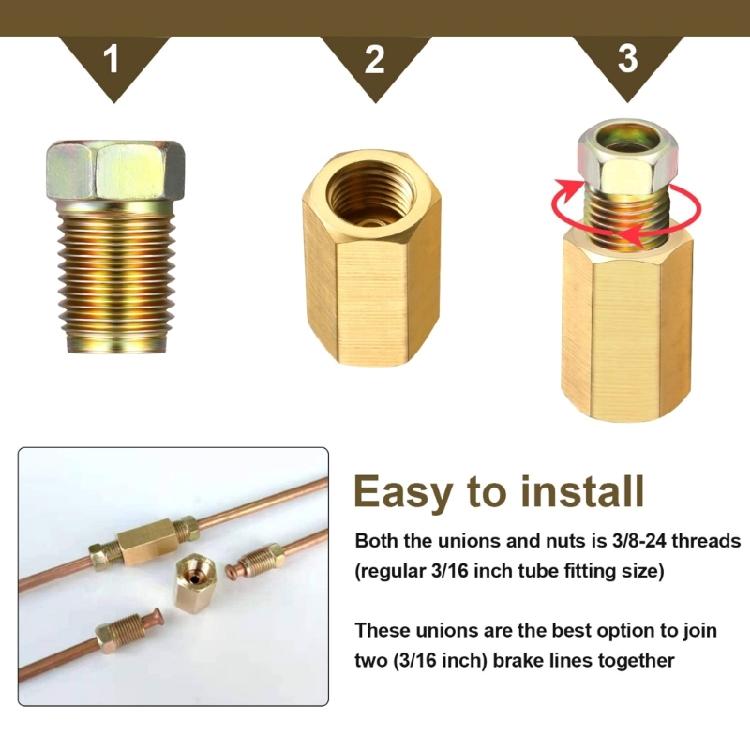 1

2

3

Easy to install

Both the unions and nuts is 3/8-24 threads (regular 3/16 inch tube fitting size)

These unions are the best option to join two (3/16 inch) brake lines together