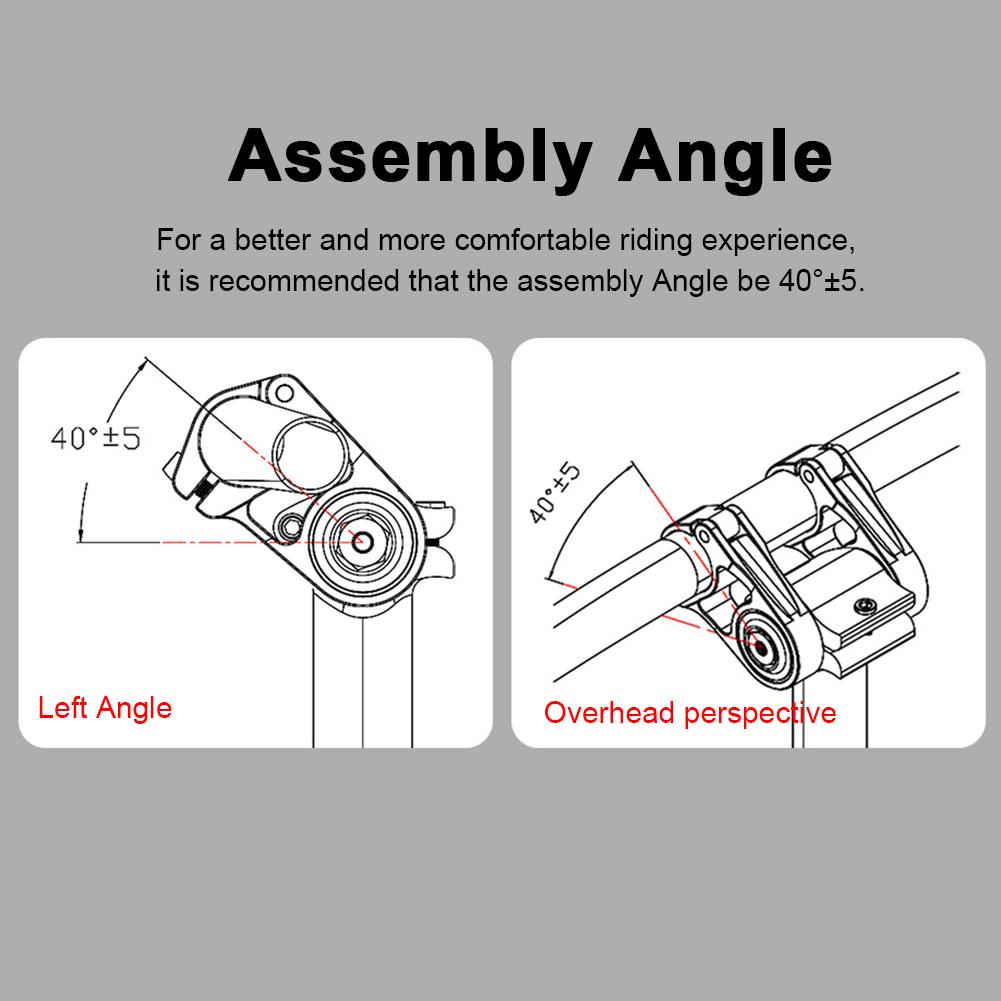 Assembly Angle

For a better and more comfortable riding experience, it is recommended that the assembly Angle be 40°±5.

40°±5

Left Angle

40°±5

Overhead perspective