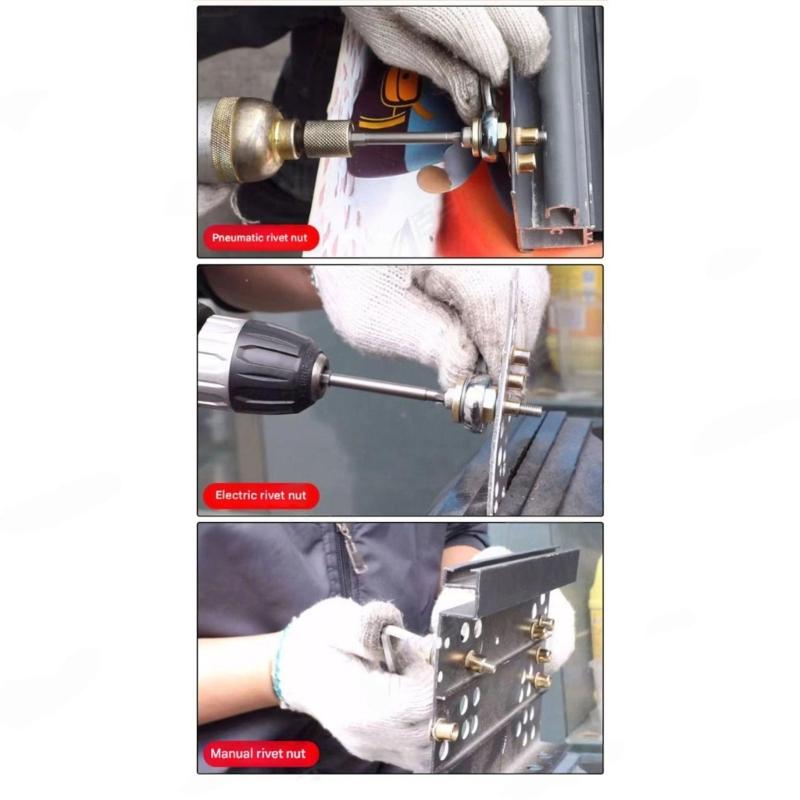 Pneumatic rivet nut

Electric rivet nut

Manual rivet nut