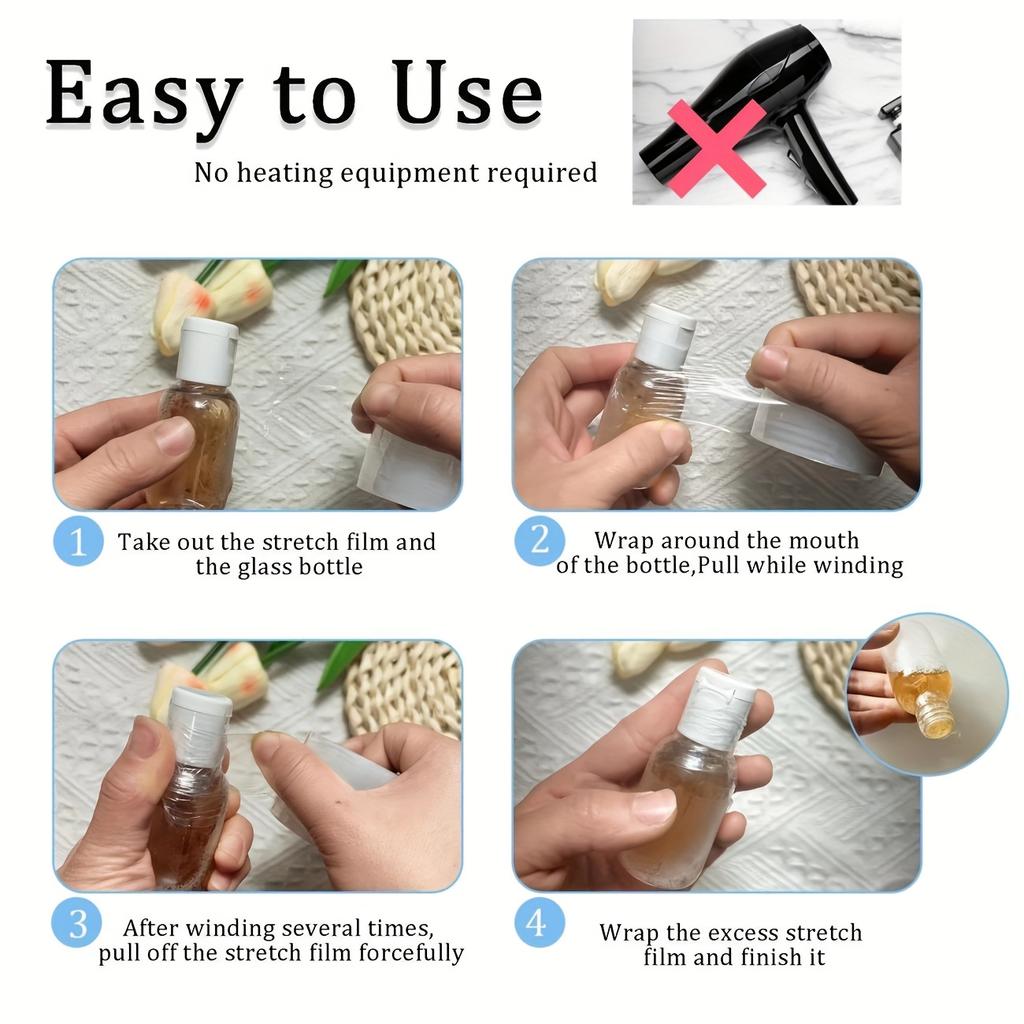 Easy to Use

No heating equipment required

1 Take out the stretch film and the glass bottle

2 Wrap around the mouth of the bottle,Pull while winding

3 After winding several times, pull off the stretch film forcefully

4 Wrap the excess stretch film and finish it