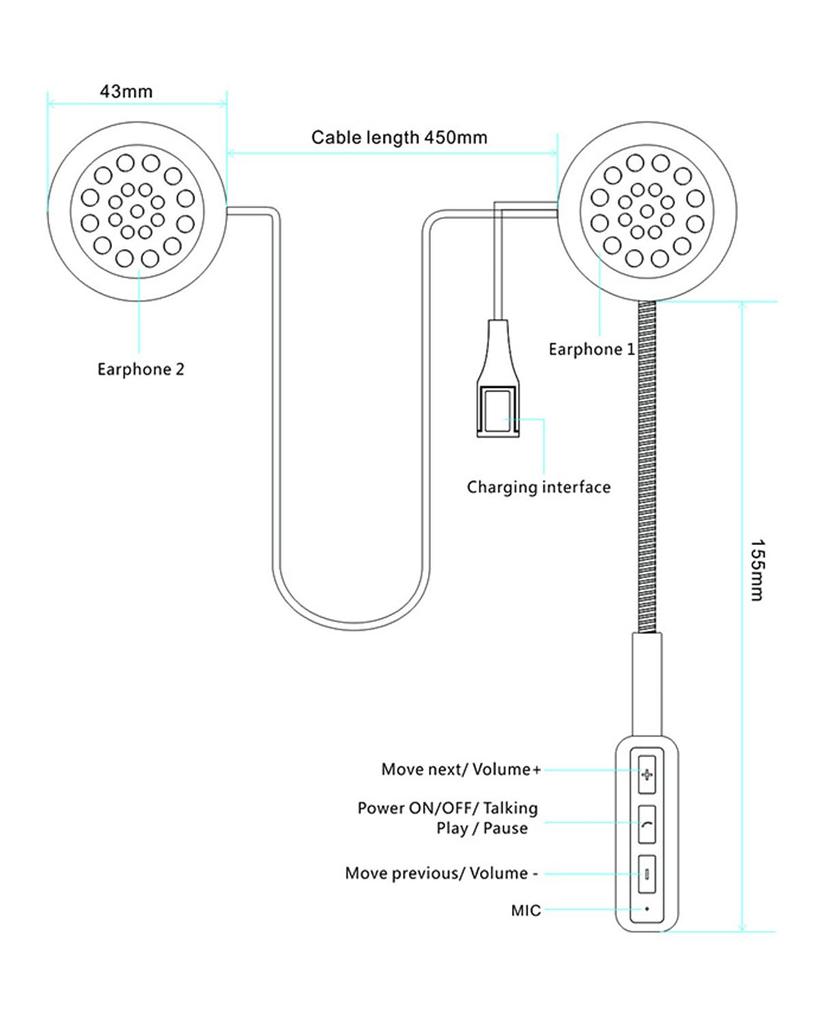 43mm

Cable length 450mm

Earphone 2

Earphone 1

Charging interface

155mm

Move next/ Volume+

Power ON/OFF/ Talking
Play / Pause

Move previous/ Volume -

MIC