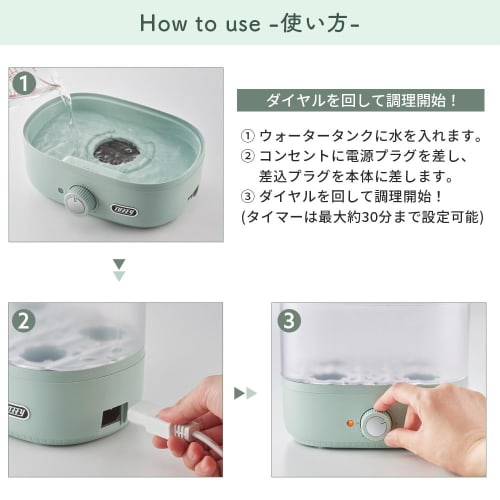 How to use -使い方-

1

Toffy

ダイヤルを回して調理開始！

① ウォータータンクに水を入れます。
② コンセントに電源プラグを差し、差込プラグを本体に差します。
③ ダイヤルを回して調理開始！
(タイマーは最大約30分まで設定可能)

2

Toffy

3