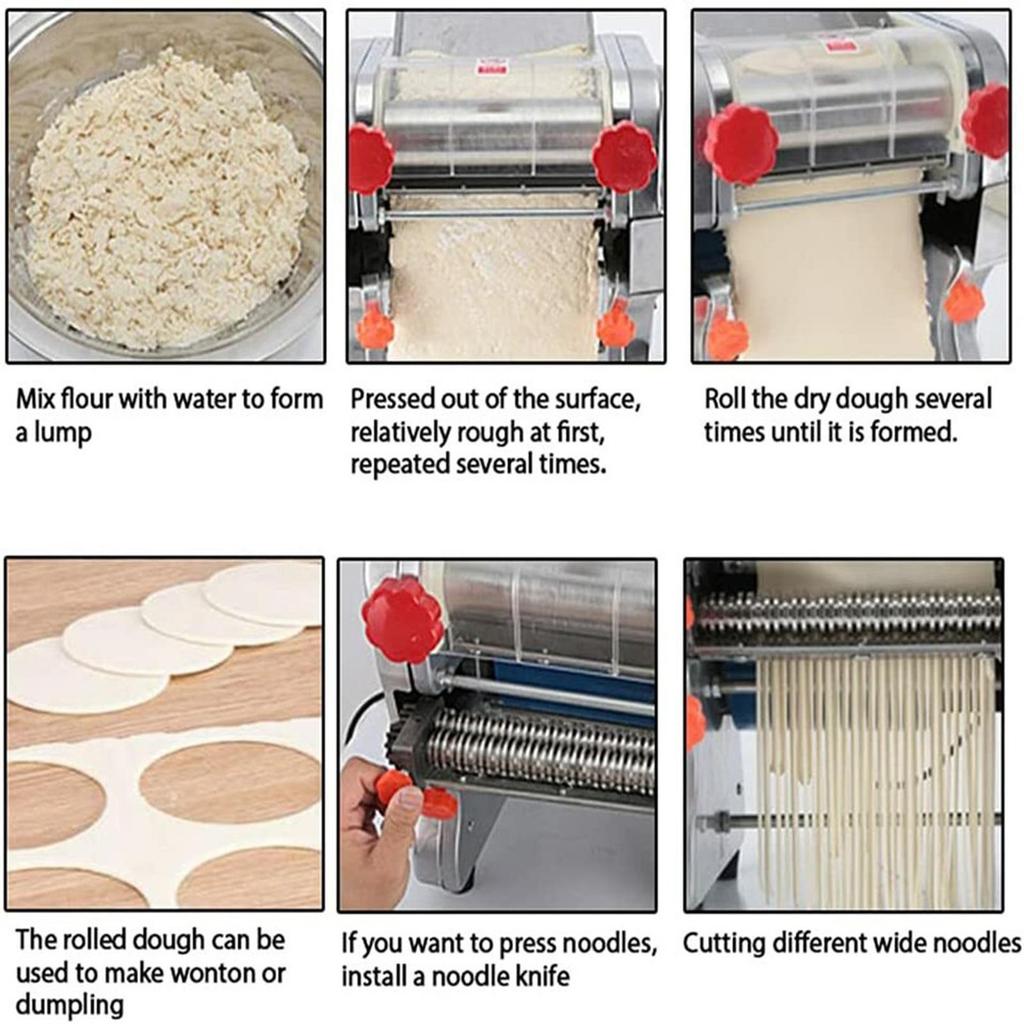 Mix flour with water to form a lump

Pressed out of the surface, relatively rough at first, repeated several times.

Roll the dry dough several times until it is formed.

The rolled dough can be used to make wonton or dumpling

If you want to press noodles, install a noodle knife

Cutting different wide noodles