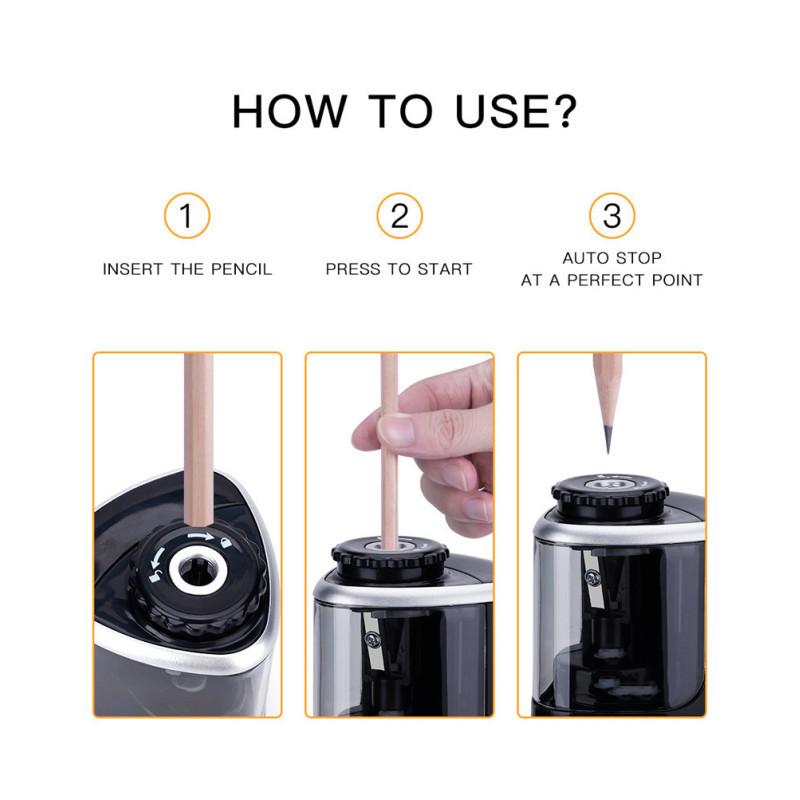 HOW TO USE?

1
INSERT THE PENCIL

2
PRESS TO START

3
AUTO STOP AT A PERFECT POINT