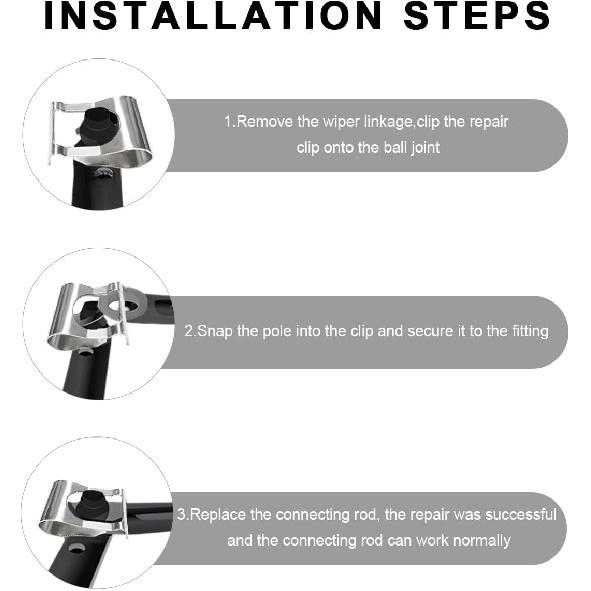 INSTALLATION STEPS

1.Remove the wiper linkage.clip the repair clip onto the ball joint

2.Snap the pole into the clip and secure it to the fitting

3.Replace the connecting rod, the repair was successful and the connecting rod can work normally