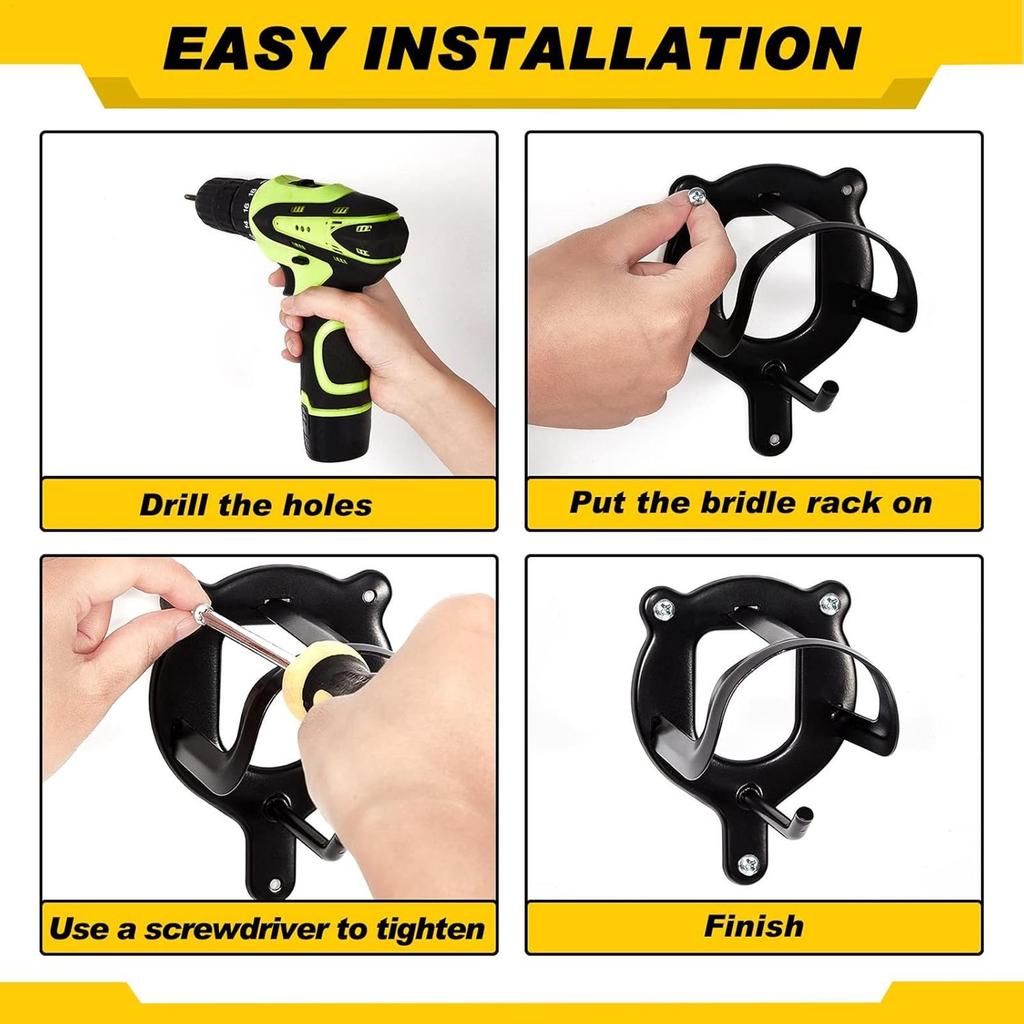 EASY INSTALLATION

Drill the holes

Put the bridle rack on

Use a screwdriver to tighten

Finish