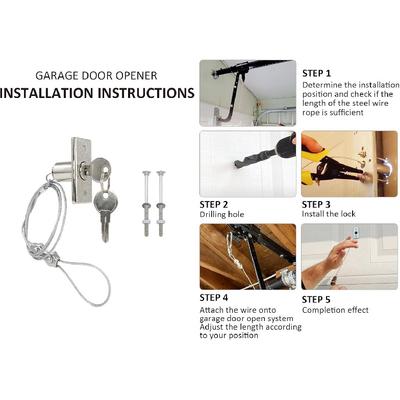 GARAGE DOOR OPENER
INSTALLATION INSTRUCTIONS

STEP 1
Determine the installation position and check if the length of the steel wire rope is sufficient

STEP 2
Drilling hole

STEP 3
Install the lock

STEP 4
Attach the wire onto garage door open system
Adjust the length according to your position

STEP 5
Completion effect