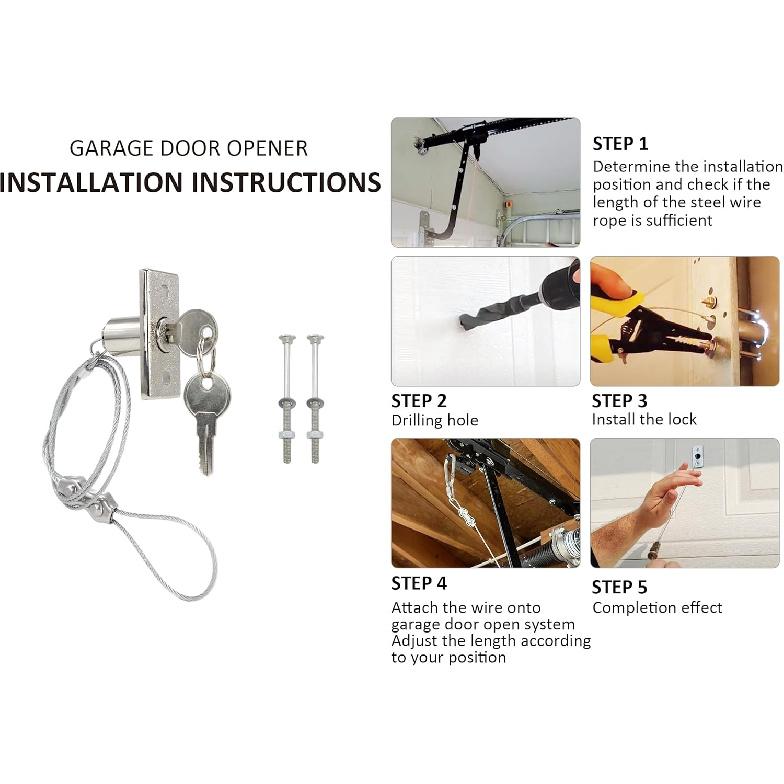 GARAGE DOOR OPENER
INSTALLATION INSTRUCTIONS

STEP 1
Determine the installation position and check if the length of the steel wire rope is sufficient

STEP 2
Drilling hole

STEP 3
Install the lock

STEP 4
Attach the wire onto garage door open system
Adjust the length according to your position

STEP 5
Completion effect