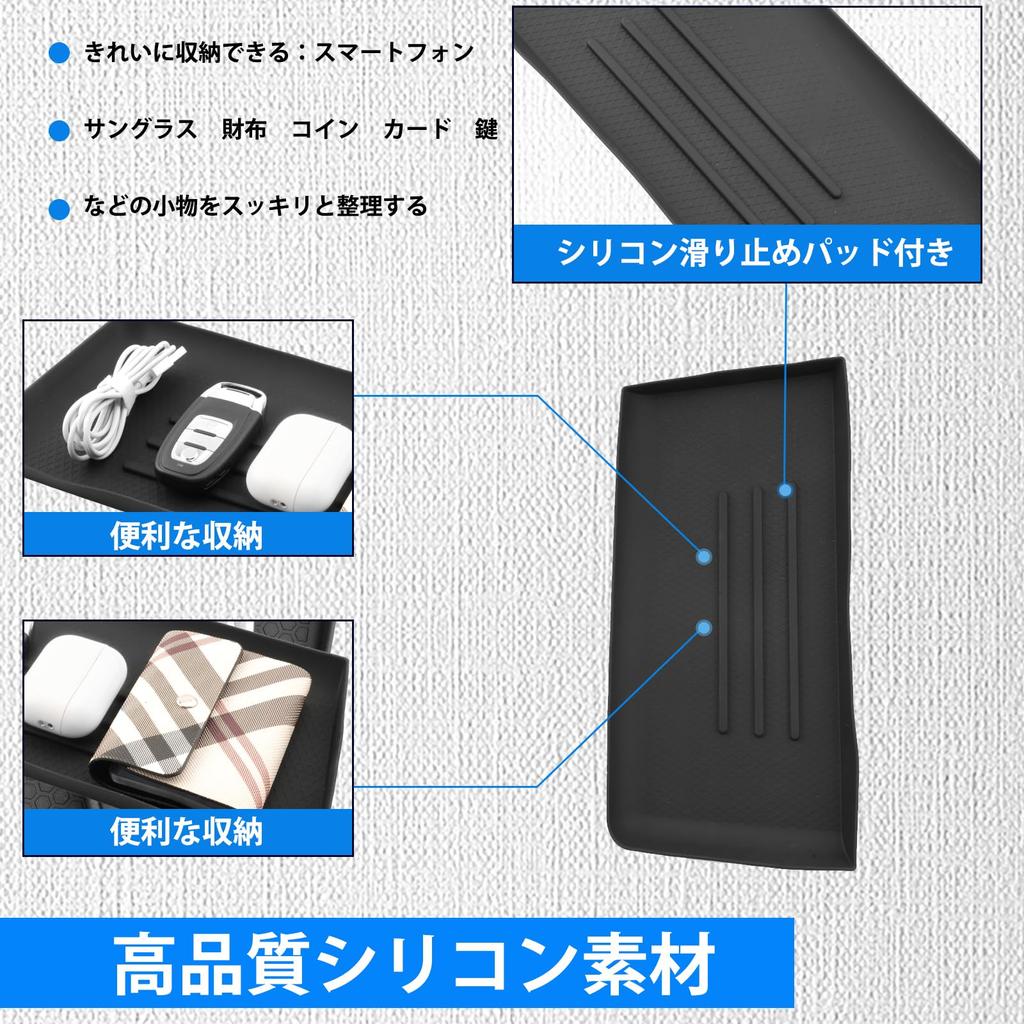 きれいに収納できる：スマートフォン

サングラス　財布　コイン　カード　鍵

などの小物をスッキリと整理する

シリコン滑り止めパッド付き

便利な収納

便利な収納

高品質シリコン素材