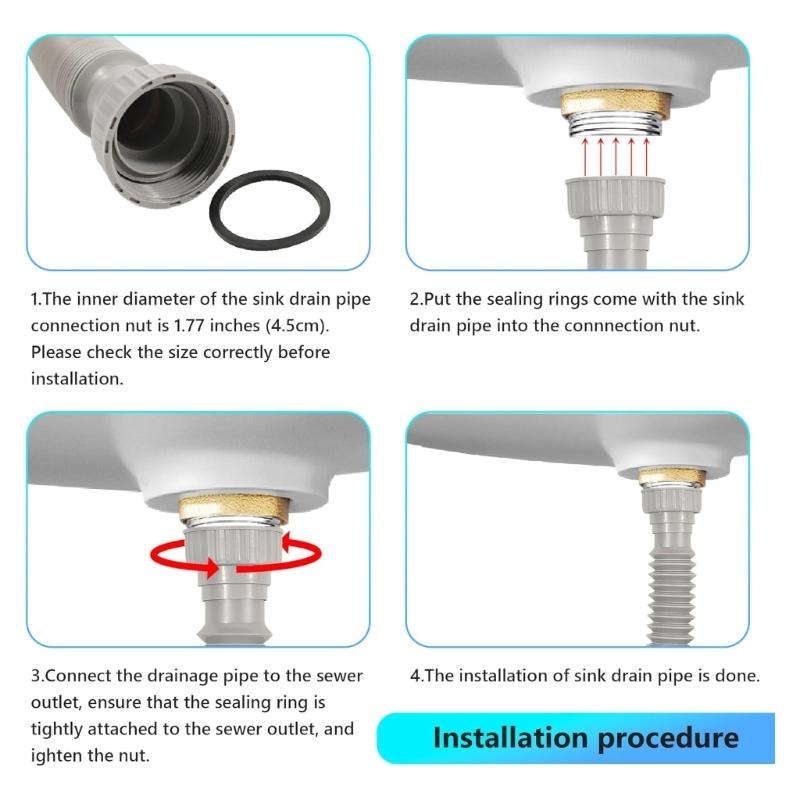 1.The inner diameter of the sink drain pipe connection nut is 1.77 inches (4.5cm). Please check the size correctly before installation.

2.Put the sealing rings come with the sink drain pipe into the connnection nut.

3.Connect the drainage pipe to the sewer outlet, ensure that the sealing ring is tightly attached to the sewer outlet, and ighten the nut.

4.The installation of sink drain pipe is done.

Installation procedure