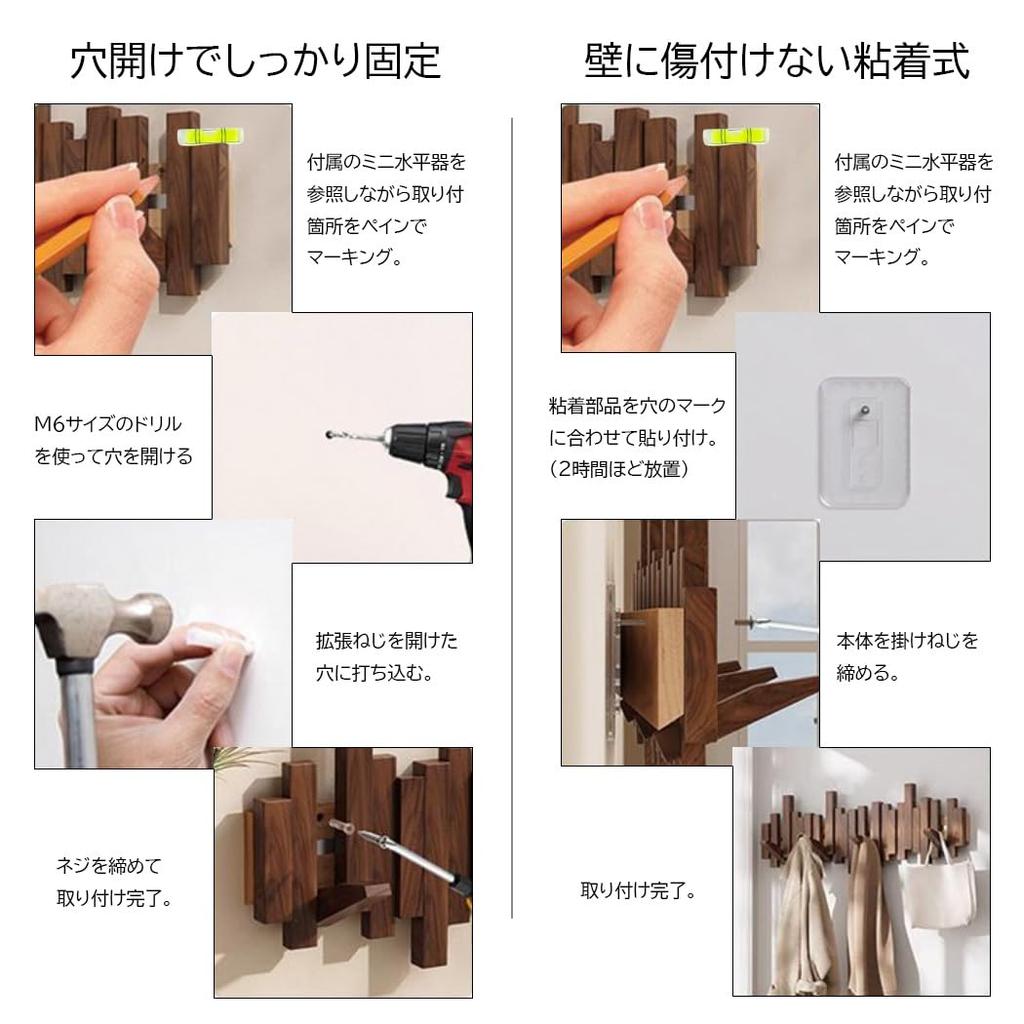 穴開けでしっかり固定

付属のミニ水平器を参照しながら取り付箇所をペインでマーキング。

M6サイズのドリルを使って穴を開ける

拡張ねじを開けた穴に打ち込む。

ネジを締めて取り付け完了。

壁に傷付けない粘着式

付属のミニ水平器を参照しながら取り付箇所をペインでマーキング。

粘着部品を穴のマークに合わせて貼り付け。（2時間ほど放置）

本体を掛けねじを締める。

取り付け完了。