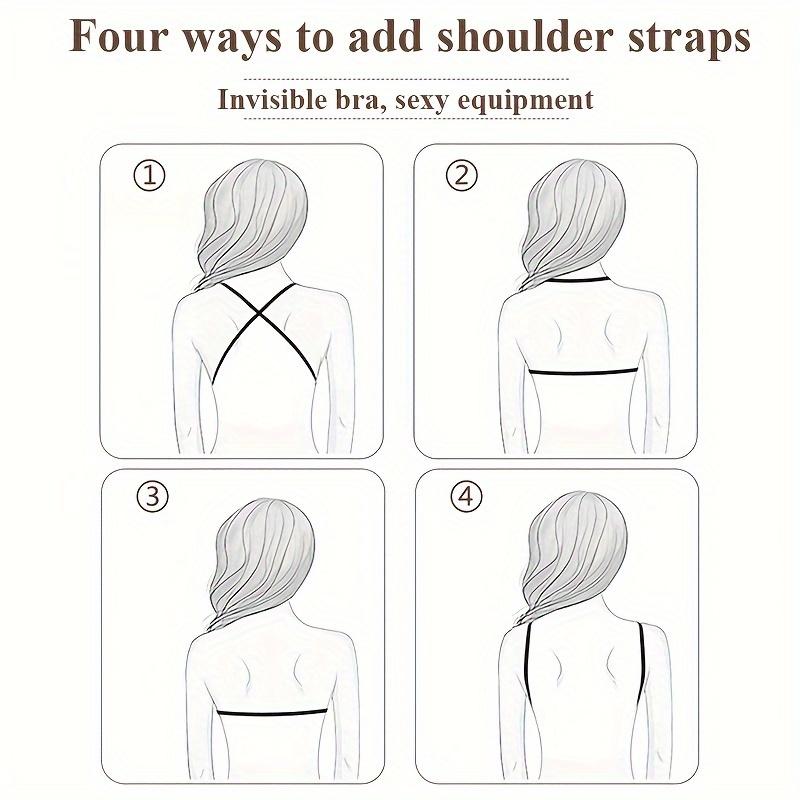 Four ways to add shoulder straps

Invisible bra, sexy equipment

①

②

③

④