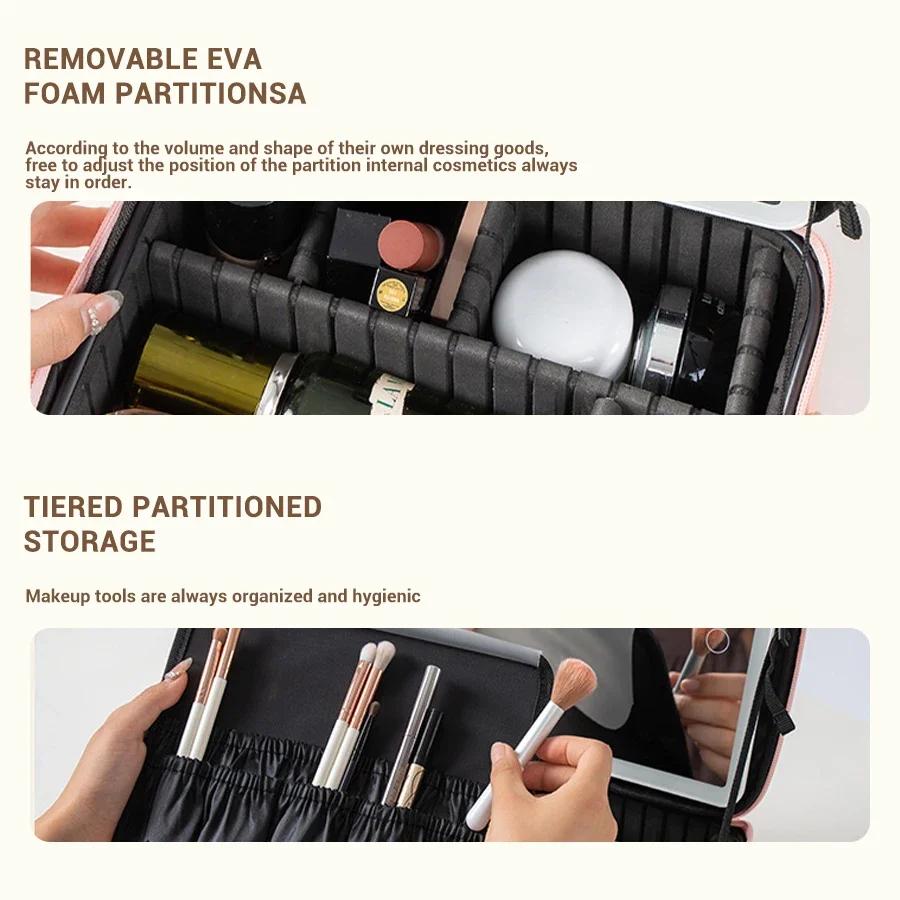 REMOVABLE EVA FOAM PARTITIONSA

According to the volume and shape of their own dressing goods, free to adjust the position of the partition internal cosmetics always stay in order.

TIERED PARTITIONED STORAGE

Makeup tools are always organized and hygienic