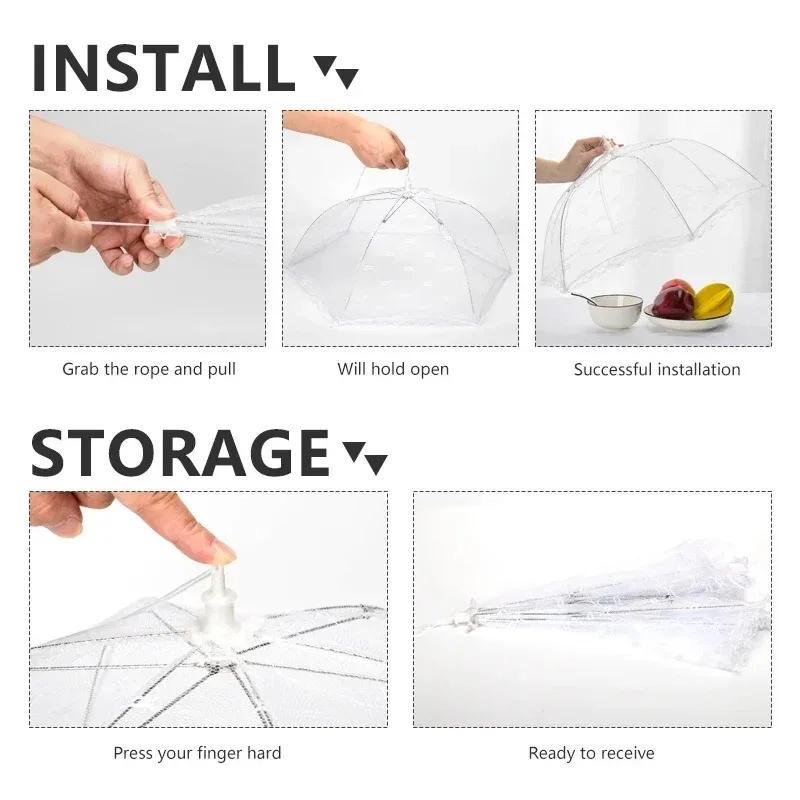 INSTALL

Grab the rope and pull

Will hold open

Successful installation

STORAGE

Press your finger hard

Ready to receive