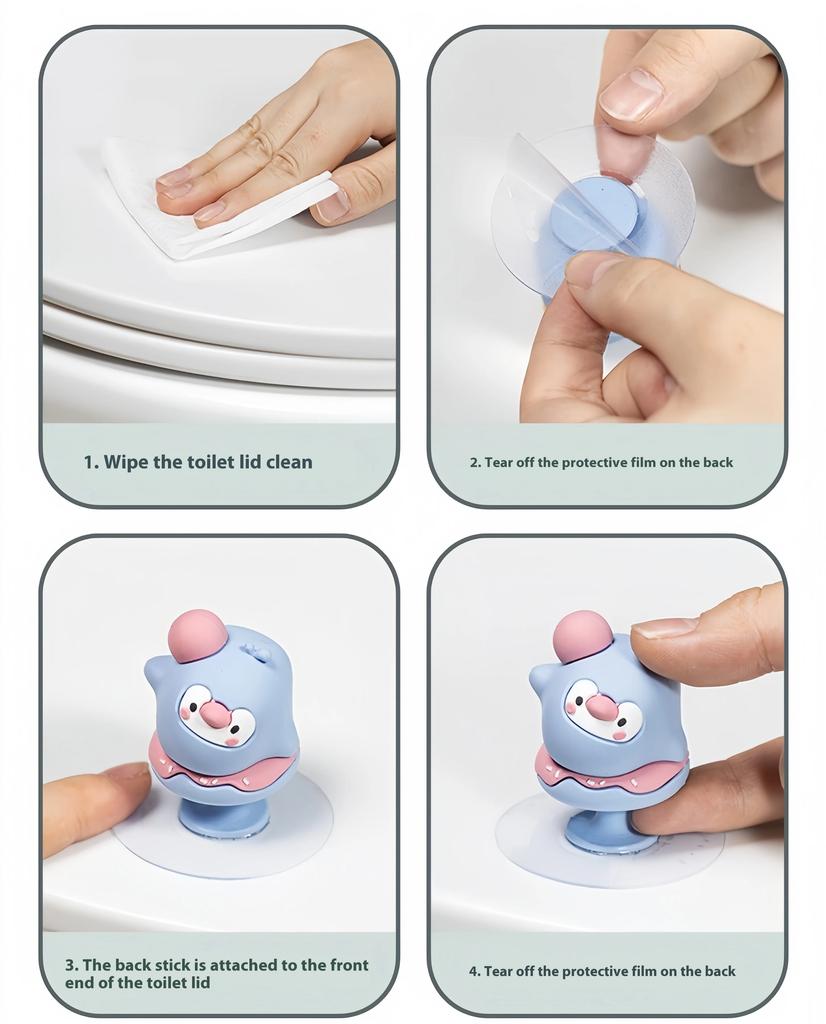 1. Wipe the toilet lid clean

2. Tear off the protective film on the back

3. The back stick is attached to the front end of the toilet lid

4. Tear off the protective film on the back