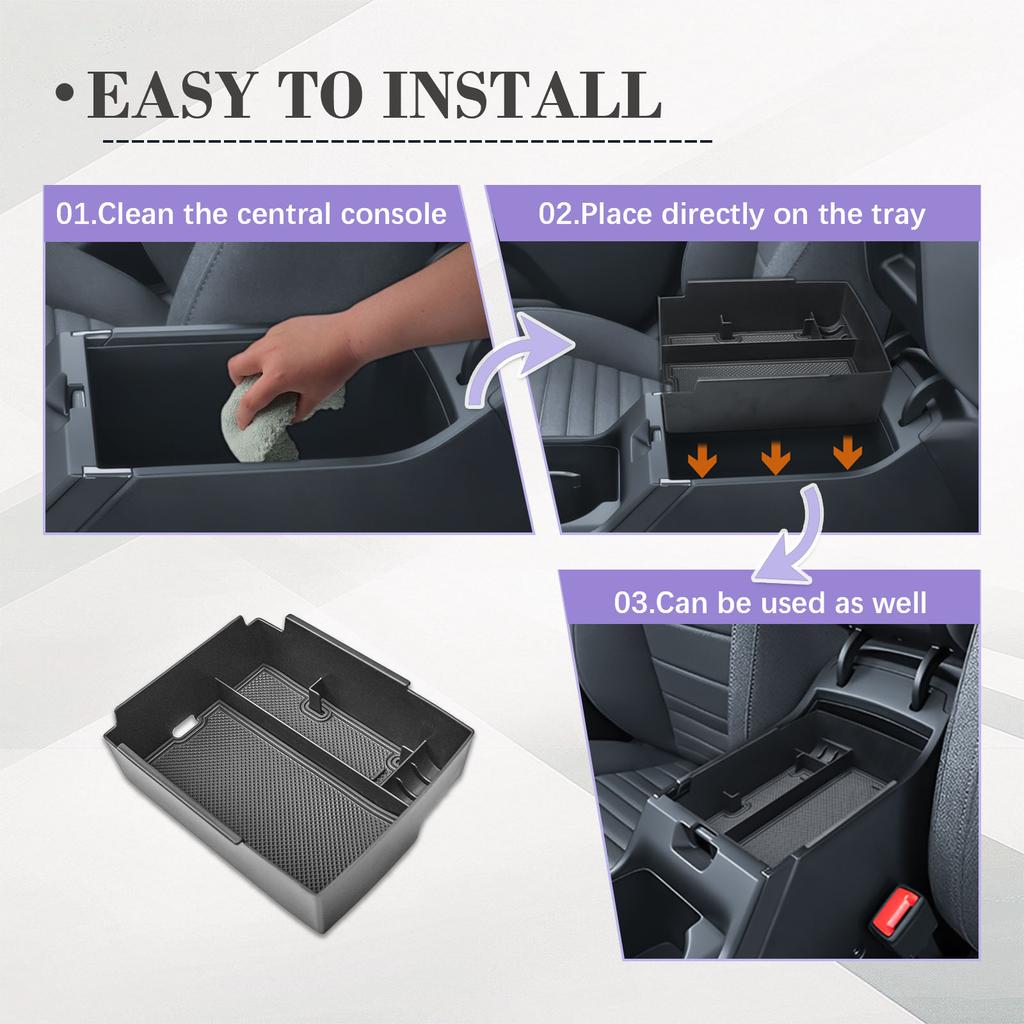 • EASY TO INSTALL

01.Clean the central console

02.Place directly on the tray

03.Can be used as well