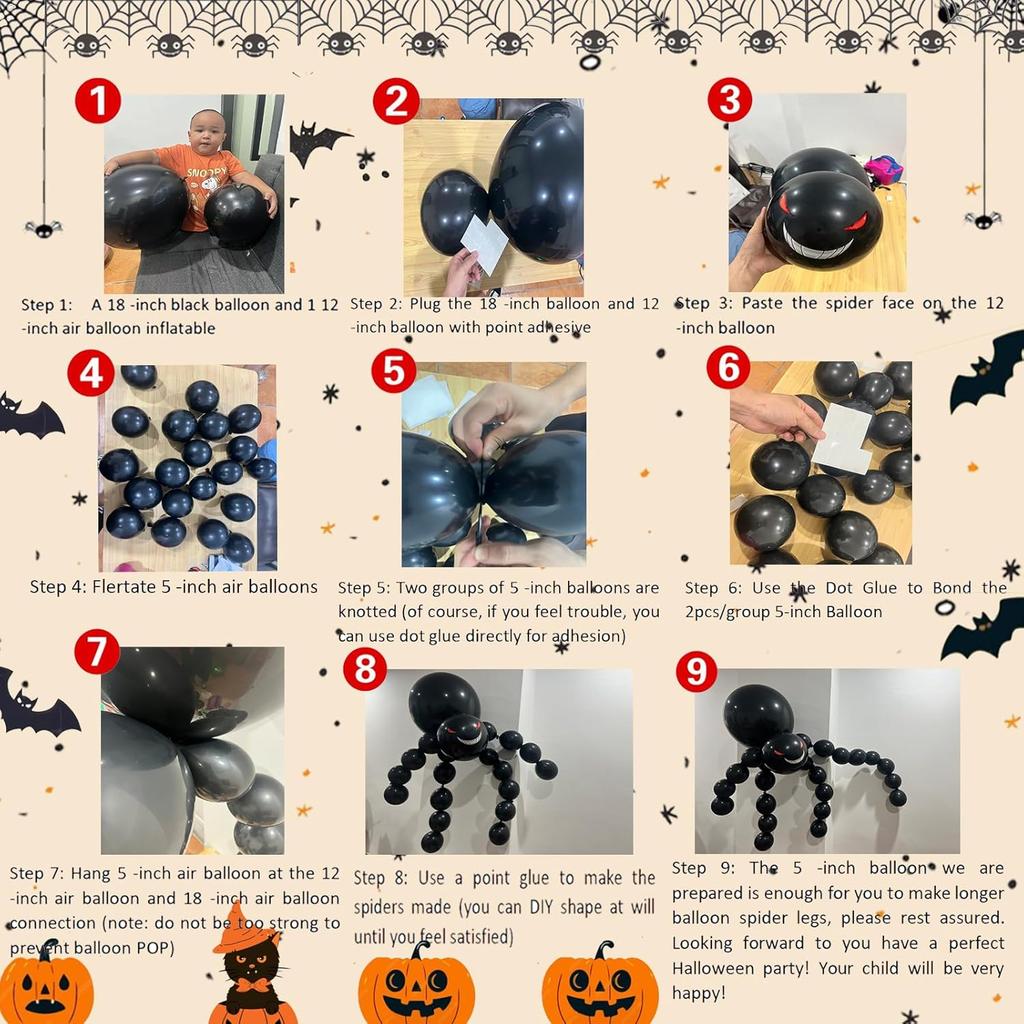 1

SNOOPY

Step 1: A 18 -inch black balloon and 1 12 -inch air balloon inflatable

2

Step 2: Plug the 18 -inch balloon and 12 -inch balloon with point adhesive

3

Step 3: Paste the spider face on the 12 -inch balloon

4

Step 4: Flertate 5 -inch air balloons

5

Step 5: Two groups of 5 -inch balloons are knotted (of course, if you feel trouble, you can use dot glue directly for adhesion)

6

Step 6: Use the Dot Glue to Bond the 2pcs/group 5-inch Balloon

7

Step 7: Hang 5 -inch air balloon at the 12 -inch air balloon and 18 -inch air balloon connection (note: do not be too strong to prevent balloon POP)

8

Step 8: Use a point glue to make the spiders made (you can DIY shape at will until you feel satisfied)

9

Step 9: The 5 -inch balloon we are prepared is enough for you to make longer balloon spider legs, please rest assured. Looking forward to you have a perfect Halloween party! Your child will be very happy!