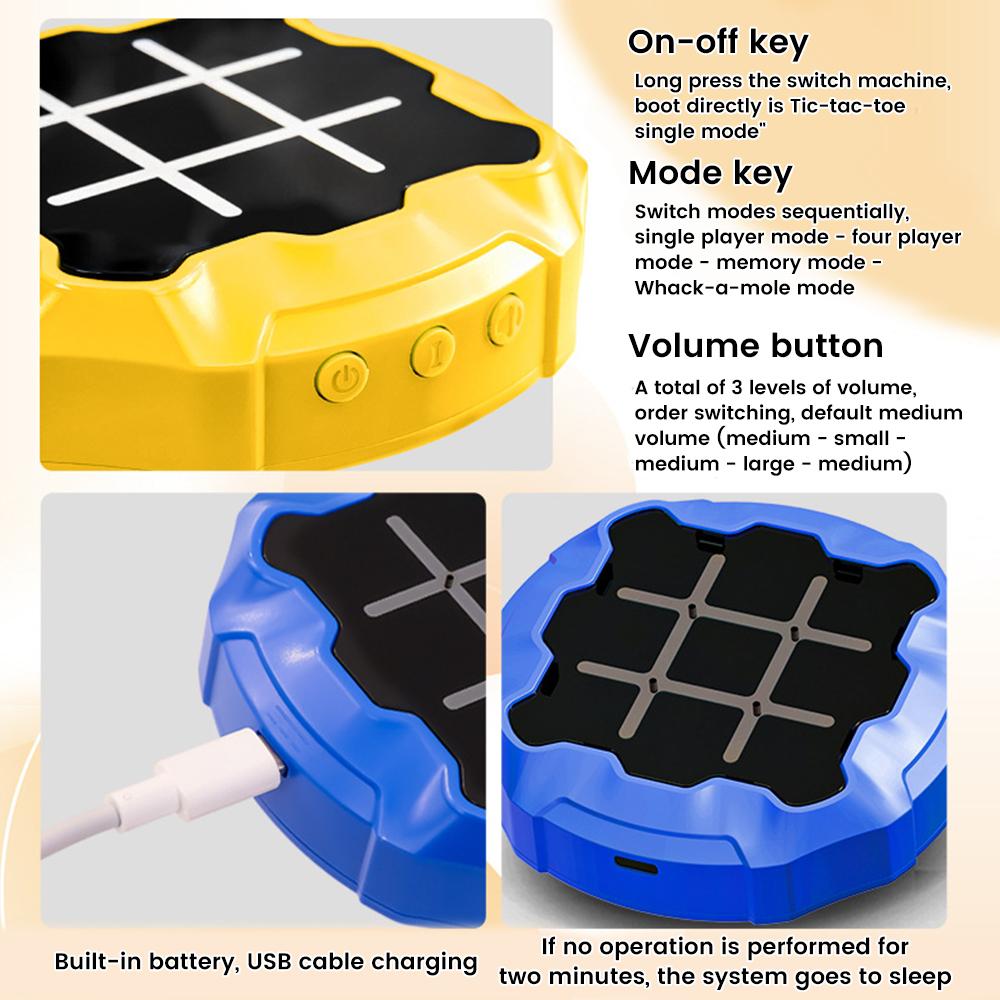 On-off key

Long press the switch machine, boot directly is Tic-tac-toe single mode"

Mode key

Switch modes sequentially, single player mode - four player mode - memory mode - Whack-a-mole mode

Volume button

A total of 3 levels of volume, order switching, default medium volume (medium - small - medium - large - medium)

Built-in battery, USB cable charging

If no operation is performed for two minutes, the system goes to sleep