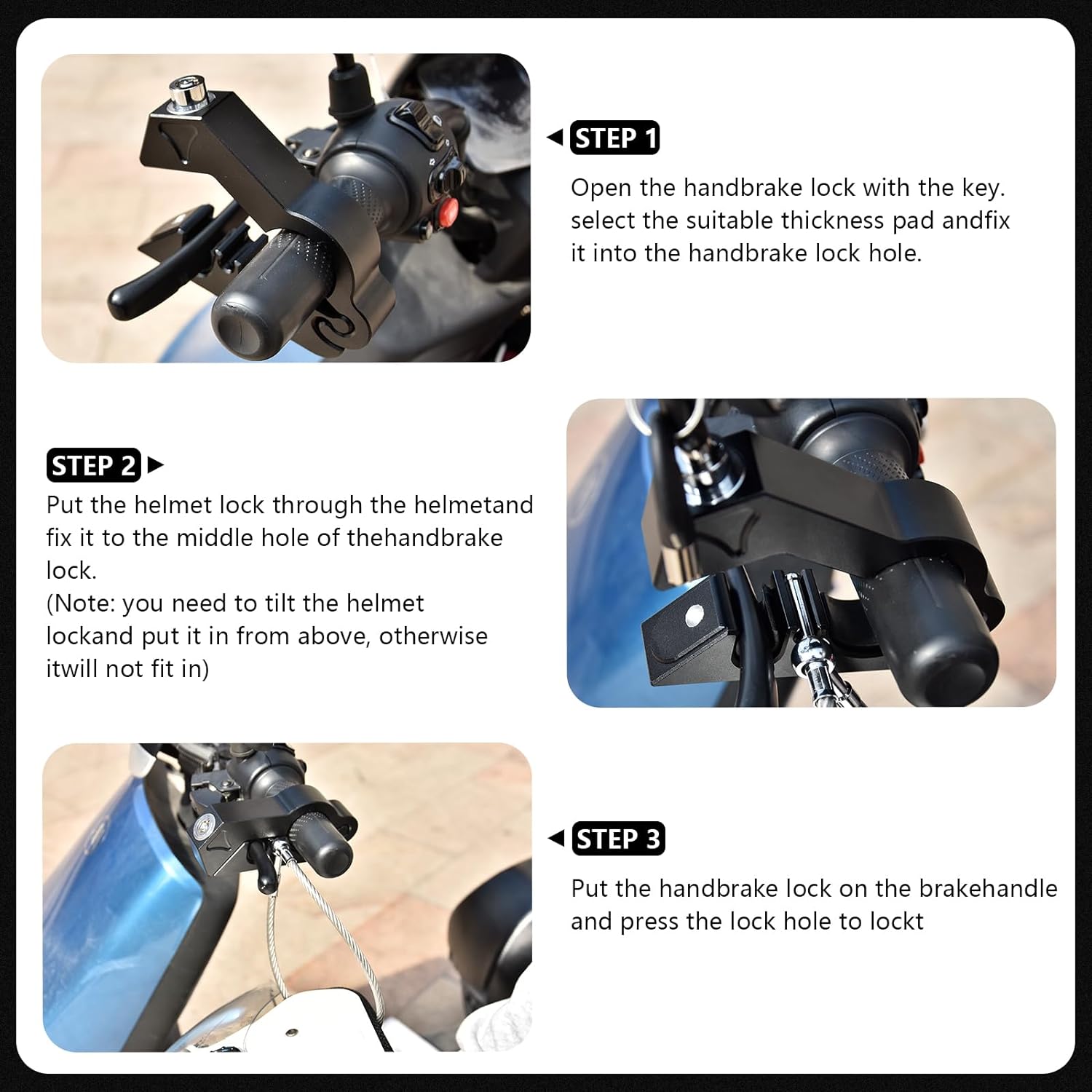 STEP 1

Open the handbrake lock with the key. select the suitable thickness pad andfix it into the handbrake lock hole.

STEP 2

Put the helmet lock through the helmetand fix it to the middle hole of thehandbrake lock.
(Note: you need to tilt the helmet lockand put it in from above, otherwise itwill not fit in)

STEP 3

Put the handbrake lock on the brakehandle and press the lock hole to lockt