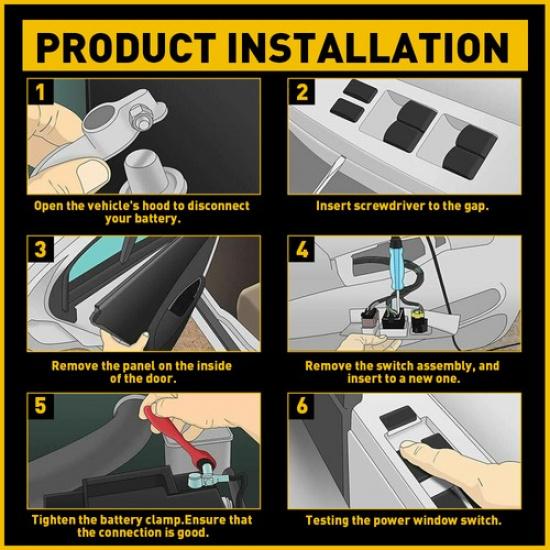 PRODUCT INSTALLATION

1

Open the vehicle's hood to disconnect your battery.

2

Insert screwdriver to the gap.

3

Remove the panel on the inside of the door.

4

Remove the switch assembly, and insert to a new one.

5

Tighten the battery clamp.Ensure that the connection is good.

6

Testing the power window switch.