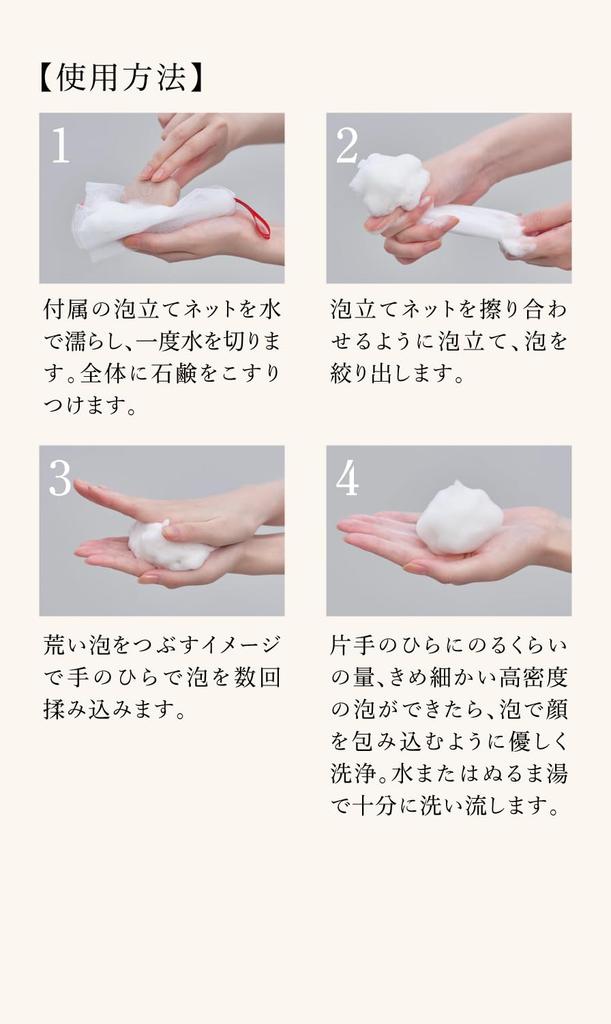 【使用方法】

1

付属の泡立てネットを水で濡らし、一度水を切ります。全体に石鹸をこすりつけます。

2

泡立てネットを擦り合わせるように泡立て、泡を絞り出します。

3

荒い泡をつぶすイメージで手のひらで泡を数回揉み込みます。

4

片手のひらにのるくらいの量、きめ細かい高密度の泡ができたら、泡で顔を包み込むように優しく洗浄。水またはぬるま湯で十分に洗い流します。