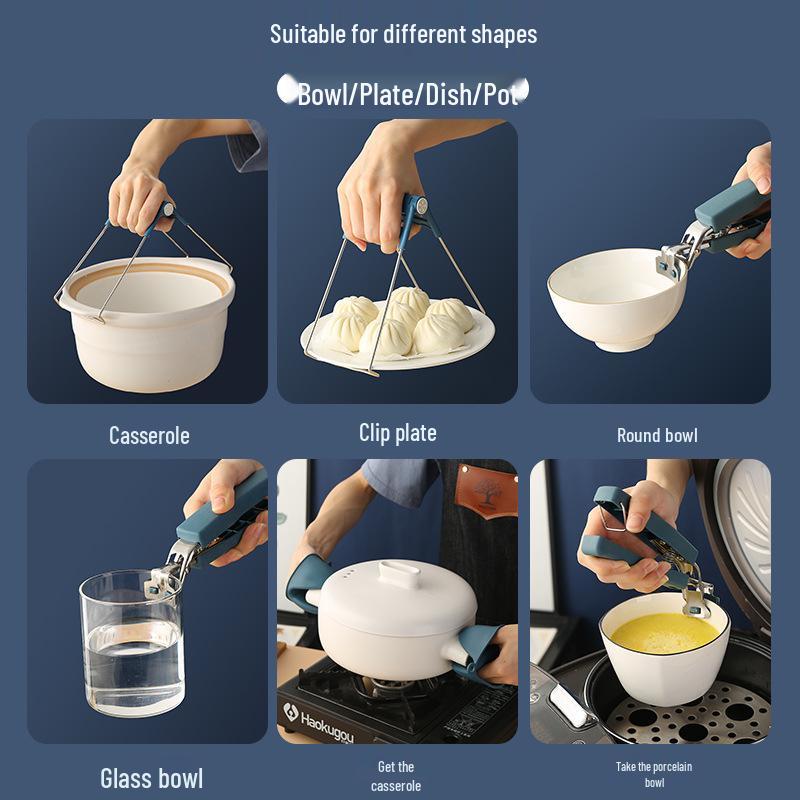 Suitable for different shapes

Bowl/Plate/Dish/Pot

Casserole

Clip plate

Round bowl

Haokugou

Glass bowl

Get the casserole

Take the porcelain bowl